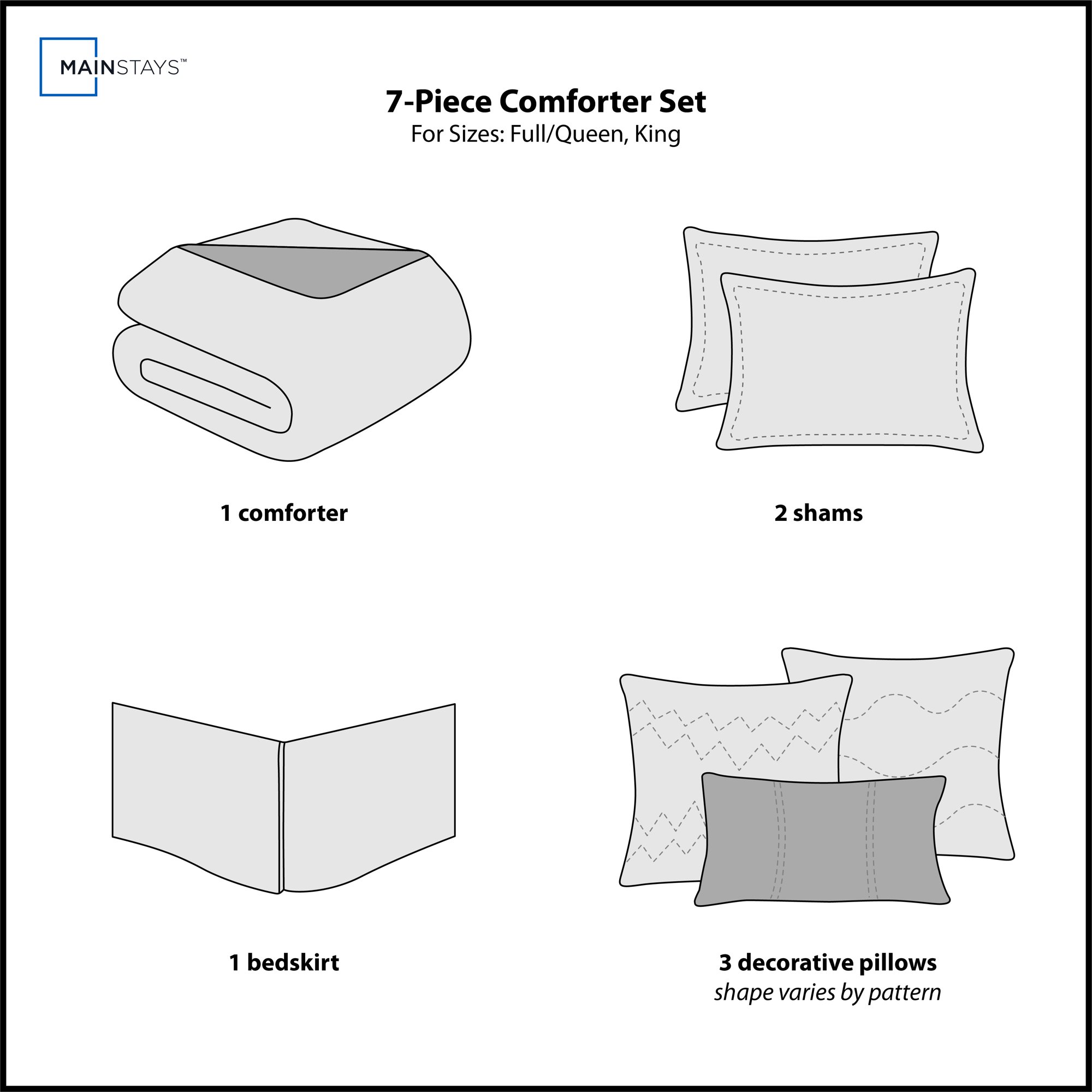 MAINSTAYS™

7-Piece Comforter Set
For Sizes: Full/Queen, King

1 comforter

2 shams

1 bedskirt

3 decorative pillows
shape varies by pattern