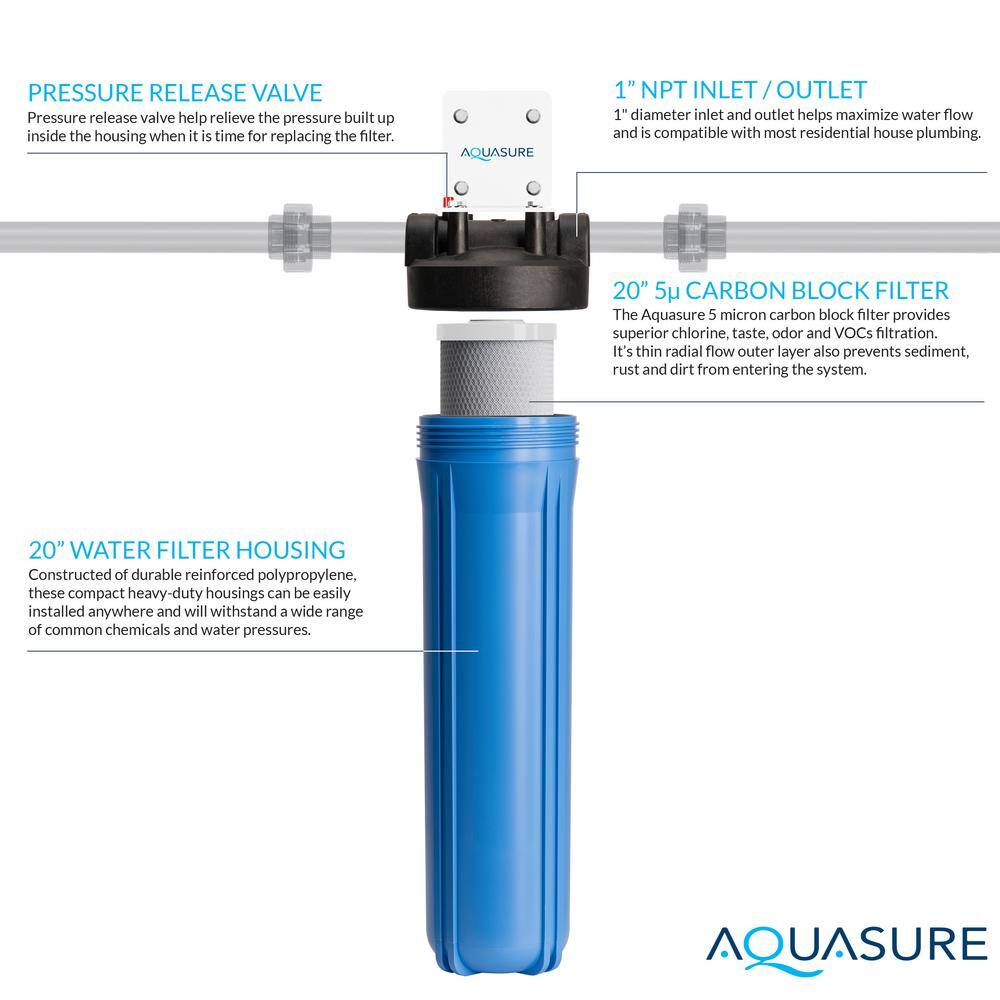 PRESSURE RELEASE VALVE
Pressure release valve help relieve the pressure built up inside the housing when it is time for replacing the filter.

AQUASURE

1" NPT INLET / OUTLET
1" diameter inlet and outlet helps maximize water flow and is compatible with most residential house plumbing.

20" 5μ CARBON BLOCK FILTER
The Aquasure 5 micron carbon block filter provides superior chlorine, taste, odor and VOCs filtration. It's thin radial flow outer layer also prevents sediment, rust and dirt from entering the system.

20" WATER FILTER HOUSING
Constructed of durable reinforced polypropylene, these compact heavy-duty housings can be easily installed anywhere and will withstand a wide range of common chemicals and water pressures.

AQUASURE