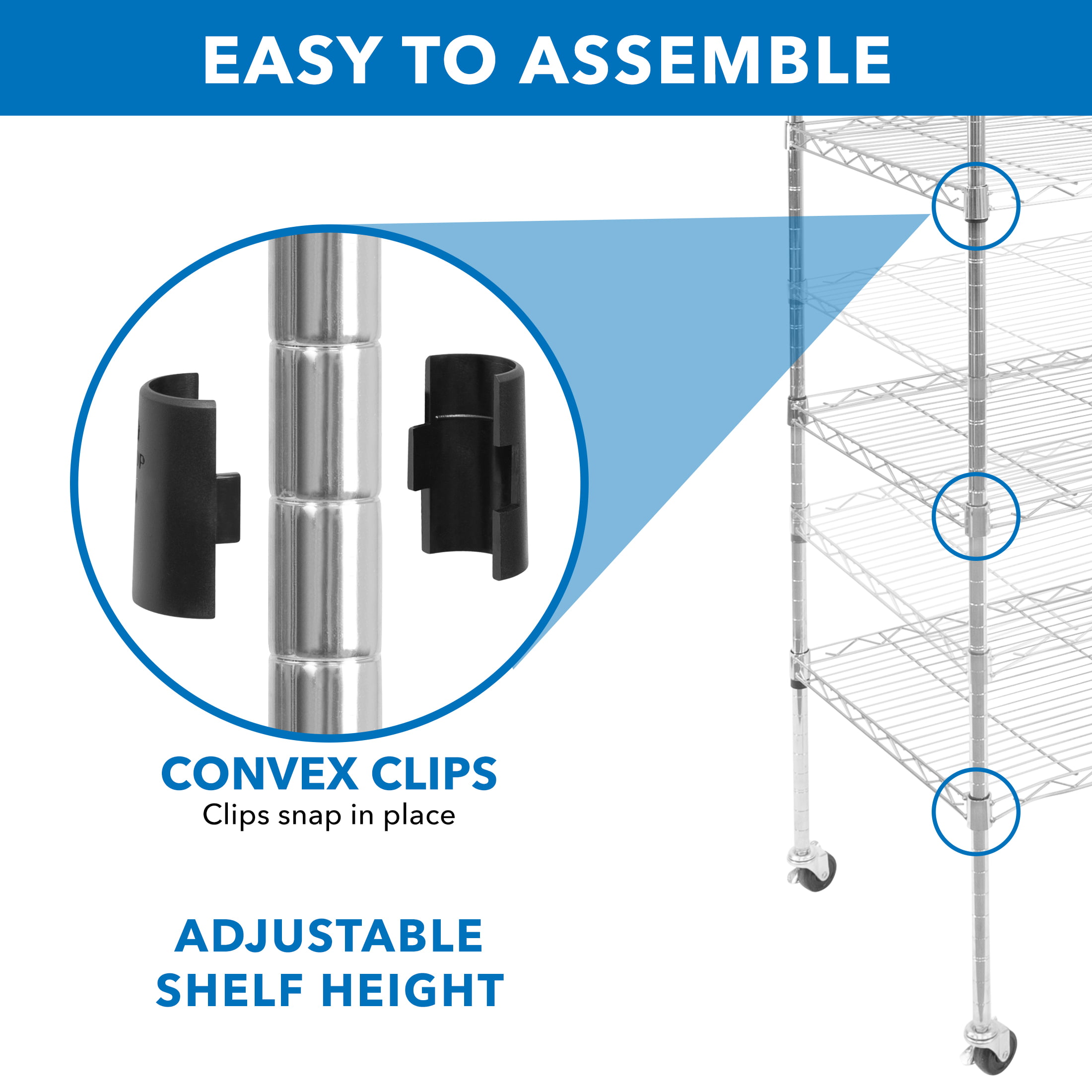 EASY TO ASSEMBLE

CONVEX CLIPS
Clips snap in place

ADJUSTABLE SHELF HEIGHT