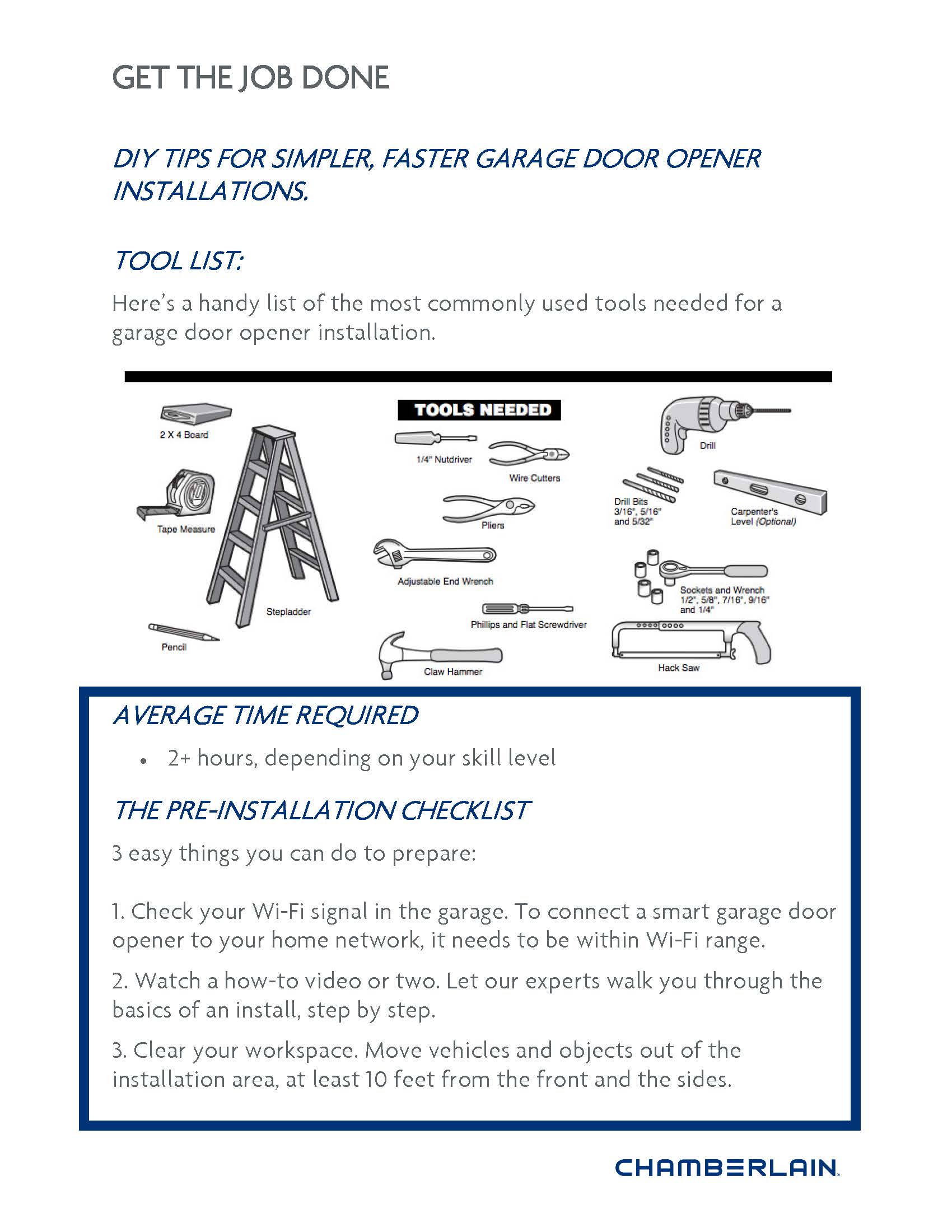 GET THE JOB DONE

DIY TIPS FOR SIMPLER, FASTER GARAGE DOOR OPENER INSTALLATIONS.

TOOL LIST:

Here's a handy list of the most commonly used tools needed for a garage door opener installation.

TOOLS NEEDED

2 X 4 Board

Tape Measure

Stepladder

Pencil

1/4" Nutdriver

Wire Cutters

Pliers

Adjustable End Wrench

Phillips and Flat Screwdriver

Claw Hammer

Drill

Drill Bits 3/16", 5/16" and 5/32"

Carpenter's Level (Optional)

Sockets and Wrench 1/2", 5/8", 7/16", 9/16" and 1/4"

Hack Saw

AVERAGE TIME REQUIRED

• 2+ hours, depending on your skill level

THE PRE-INSTALLATION CHECKLIST

3 easy things you can do to prepare:

1. Check your Wi-Fi signal in the garage. To connect a smart garage door opener to your home network, it needs to be within Wi-Fi range.

2. Watch a how-to video or two. Let our experts walk you through the basics of an install, step by step.

3. Clear your workspace. Move vehicles and objects out of the installation area, at least 10 feet from the front and the sides.

CHAMBERLAIN