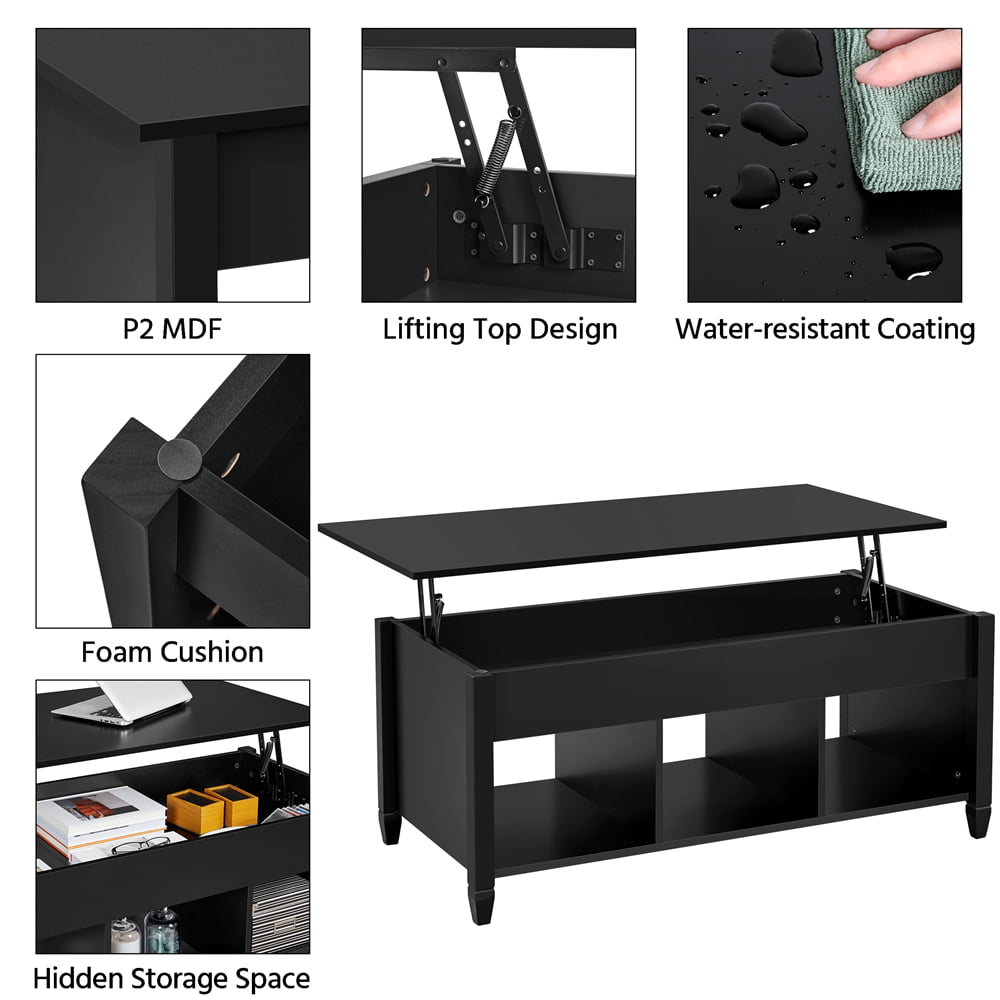 P2 MDF

Lifting Top Design

Water-resistant Coating

Foam Cushion

Hidden Storage Space