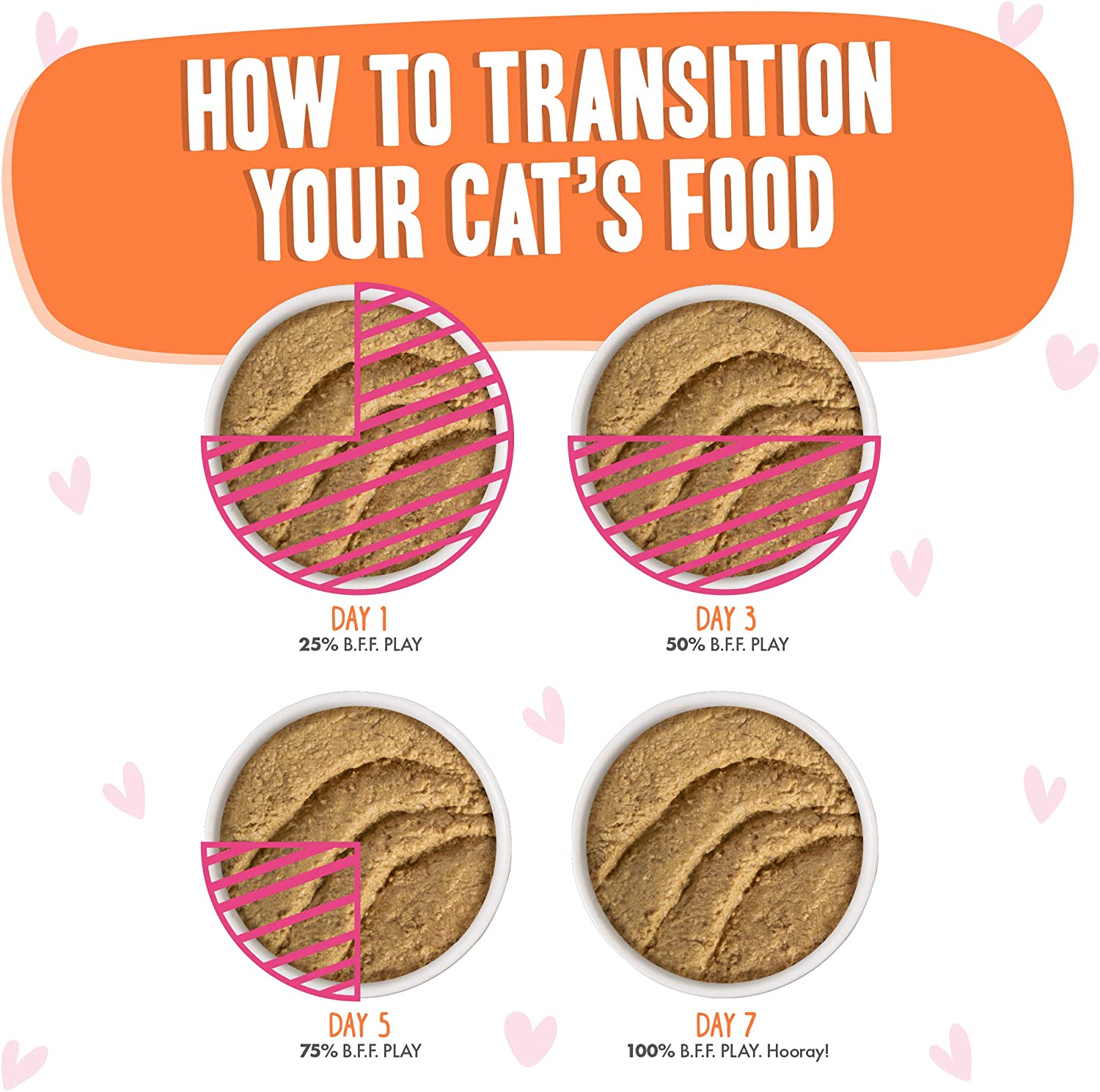 HOW TO TRANSITION YOUR CAT'S FOOD

DAY 1
25% B.F.F. PLAY

DAY 3
50% B.F.F. PLAY

DAY 5
75% B.F.F. PLAY

DAY 7
100% B.F.F. PLAY. Hooray!