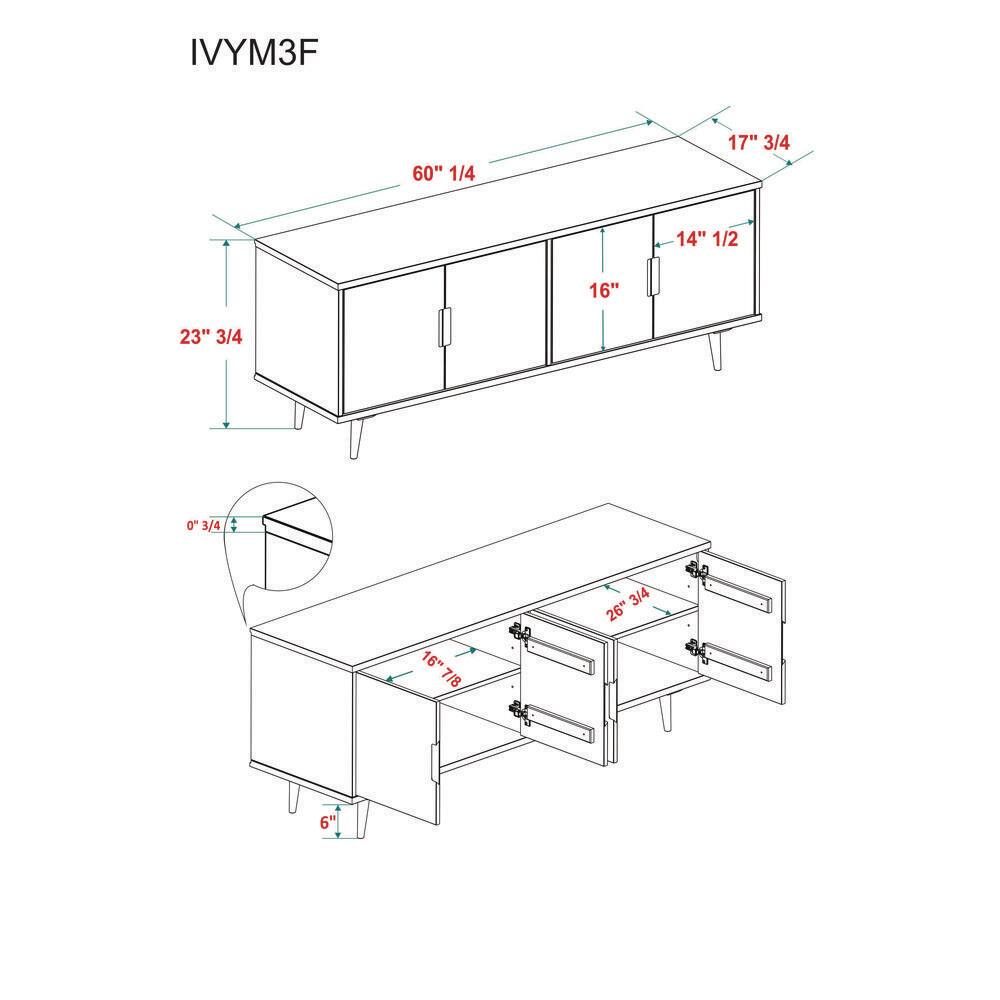 IVYM3F

60" 1/4

17" 3/4

14" 1/2

16"

23" 3/4

0" 3/4

26" 3/4

16" 7/8

6"