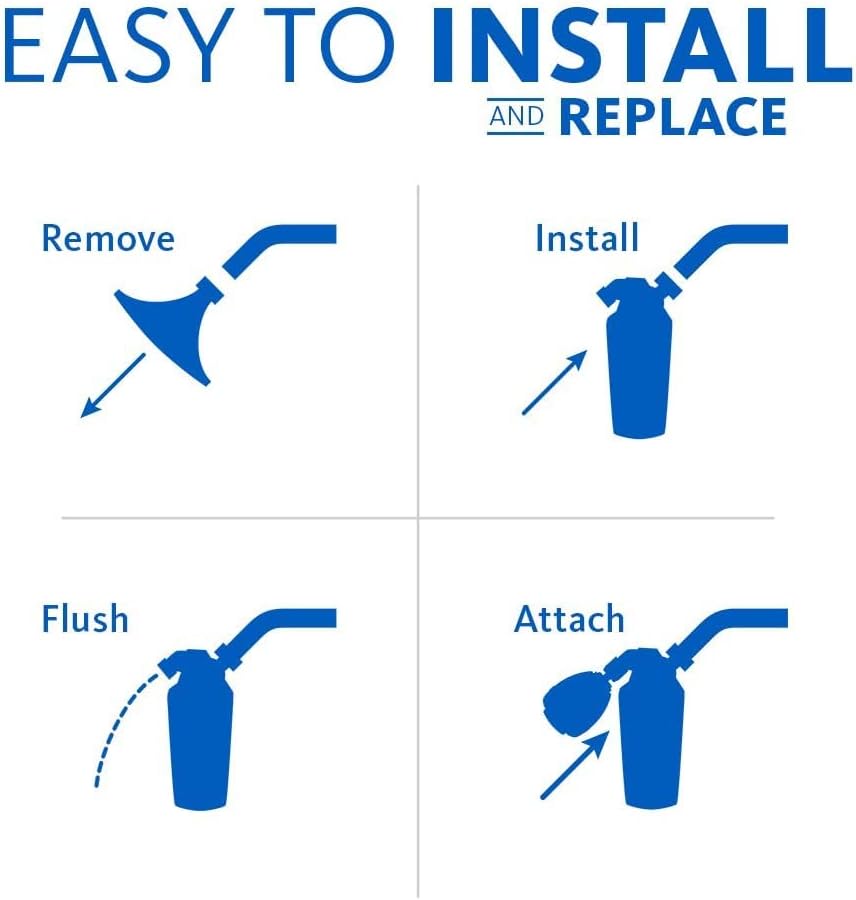 EASY TO INSTALL
AND REPLACE

Remove

Install

Flush

Attach