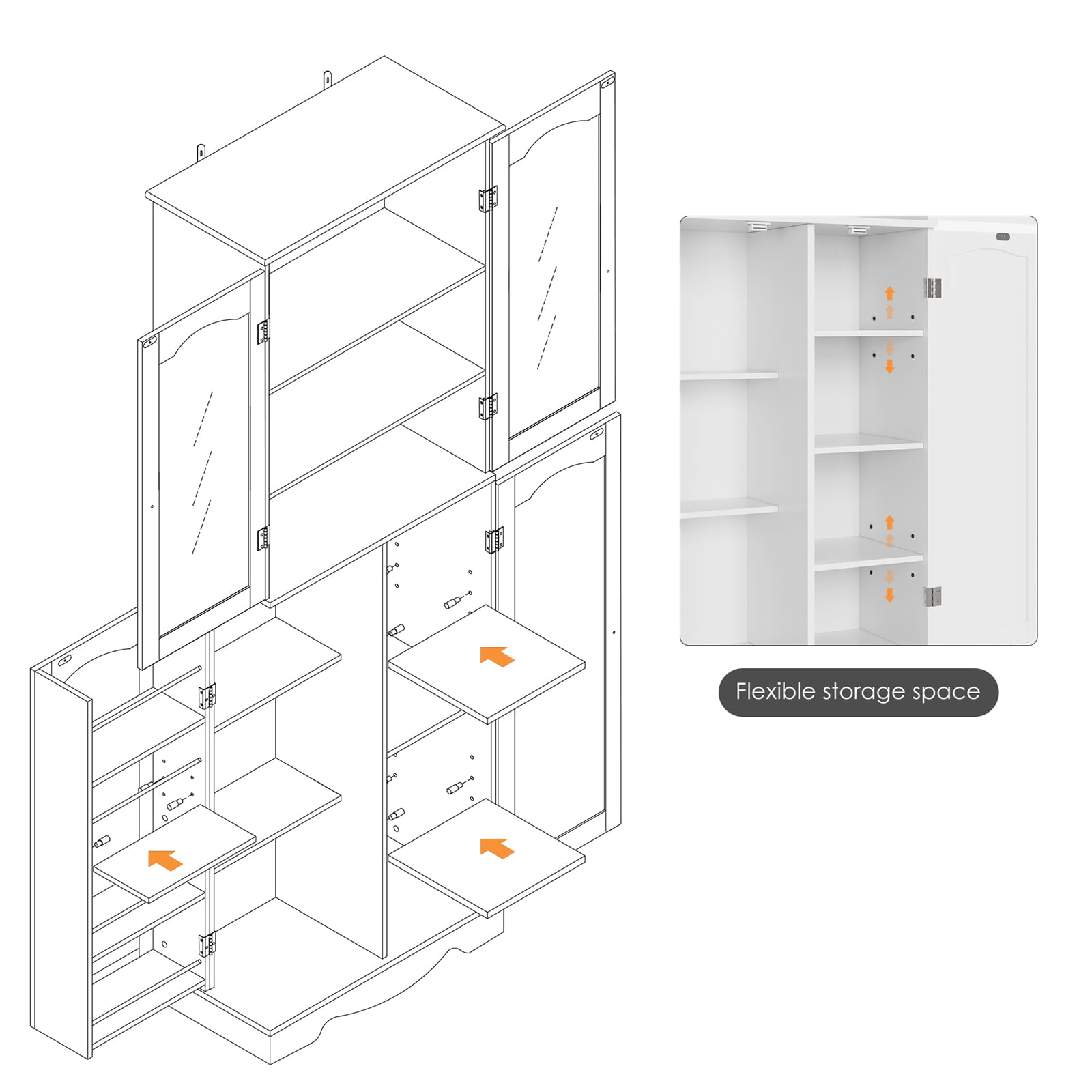 Flexible storage space