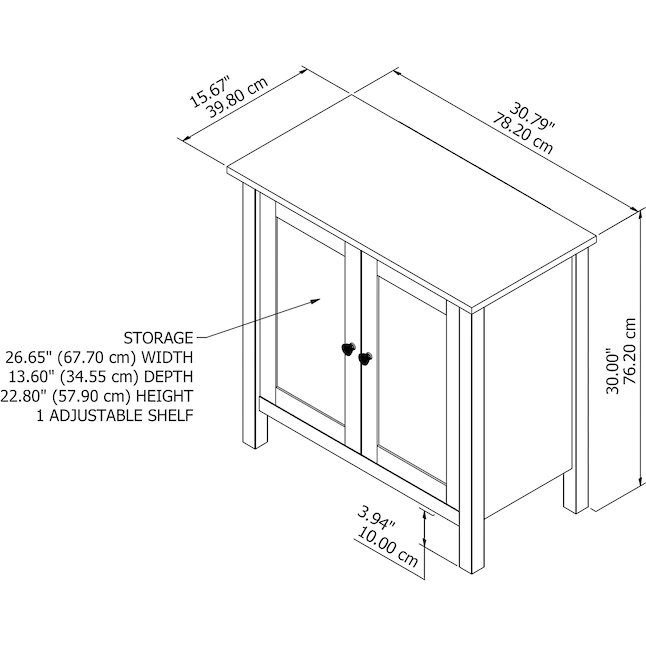 15.67"
39.80 cm

30.79"
78.20 cm

STORAGE
26.65" (67.70 cm) WIDTH
13.60" (34.55 cm) DEPTH
22.80" (57.90 cm) HEIGHT
1 ADJUSTABLE SHELF

30.00"
76.20 cm

3.94"
10.00 cm