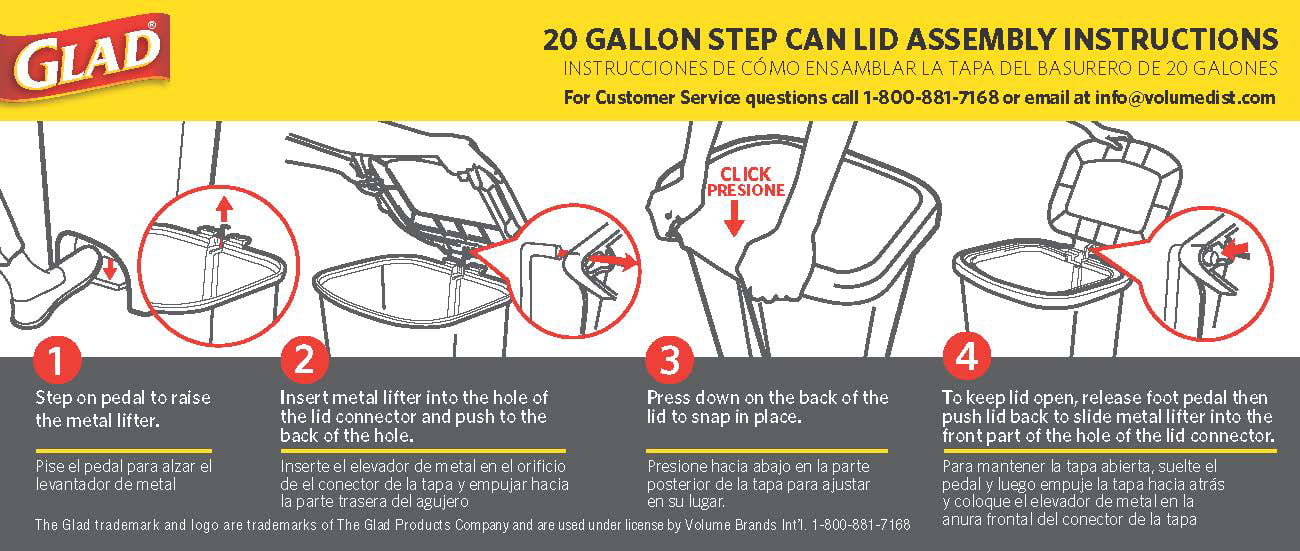 GLAD®

20 GALLON STEP CAN LID ASSEMBLY INSTRUCTIONS
INSTRUCCIONES DE CÓMO ENSAMBLAR LA TAPA DEL BASURERO DE 20 GALONES
For Customer Service questions call 1-800-881-7168 or email at info@volumedist.com

CLICK
PRESIONE

1
Step on pedal to raise the metal lifter.

Pise el pedal para alzar el levantador de metal

2
Insert metal lifter into the hole of the lid connector and push to the back of the hole.

Inserte el elevador de metal en el orificio de el conector de la tapa y empujar hacia la parte trasera del agujero

3
Press down on the back of the lid to snap in place.

Presione hacia abajo en la parte posterior de la tapa para ajustar en su lugar.

4
To keep lid open, release foot pedal then push lid back to slide metal lifter into the front part of the hole of the lid connector.

Para mantener la tapa abierta, suelte el pedal y luego empuje la tapa hacia atrás y coloque el elevador de metal en la anura frontal del conector de la tapa

The Glad trademark and logo are trademarks of The Glad Products Company and are used under license by Volume Brands Int'l. 1-800-881-7168