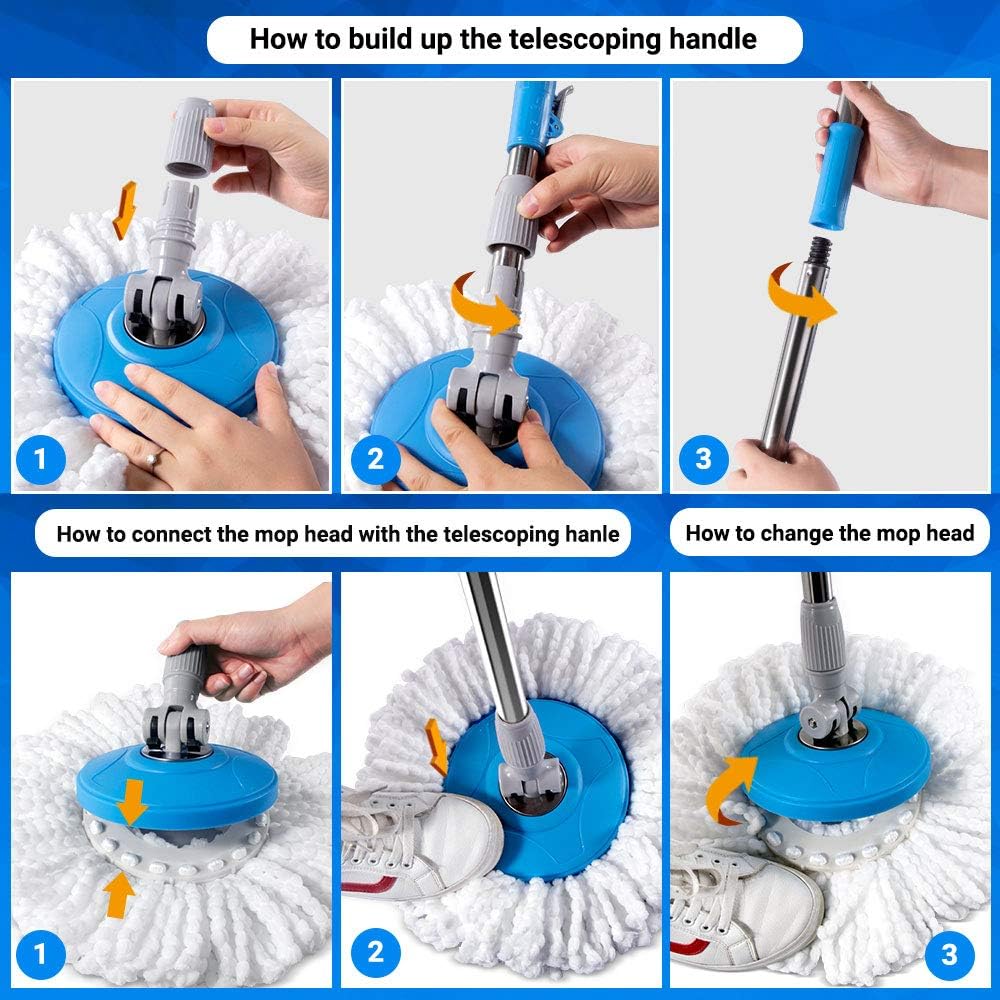 How to build up the telescoping handle

1

2

3

How to connect the mop head with the telescoping hanle

How to change the mop head

1

2

3