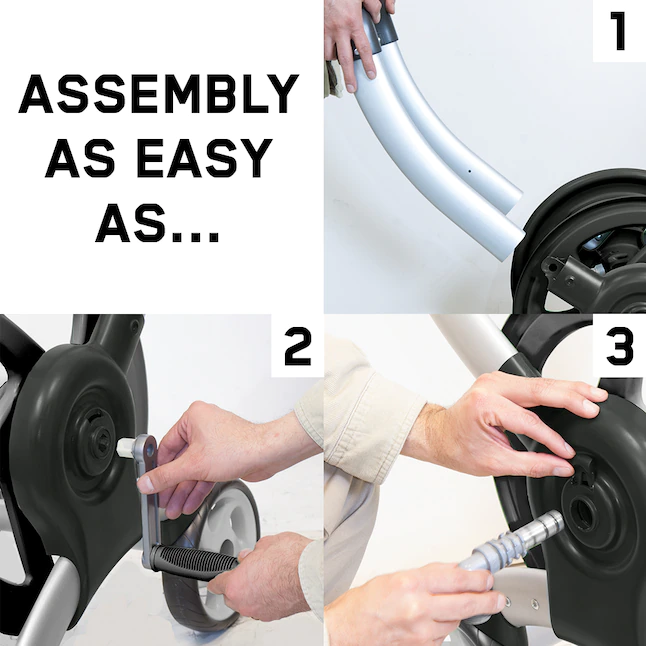 ASSEMBLY AS EASY AS...

1

2

3