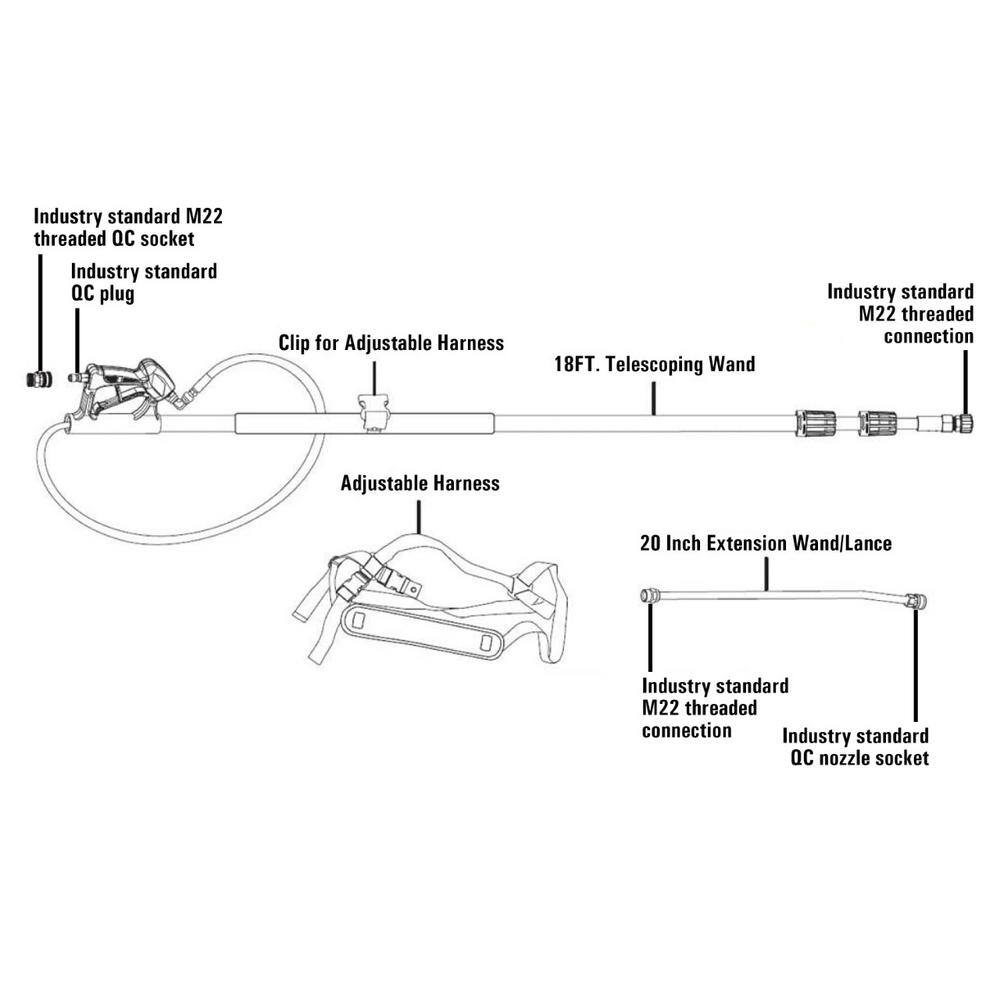 Industry standard M22 threaded QC socket

Industry standard QC plug

Clip for Adjustable Harness

18FT. Telescoping Wand

Industry standard M22 threaded connection

Adjustable Harness

20 Inch Extension Wand/Lance

Industry standard M22 threaded connection

Industry standard QC nozzle socket