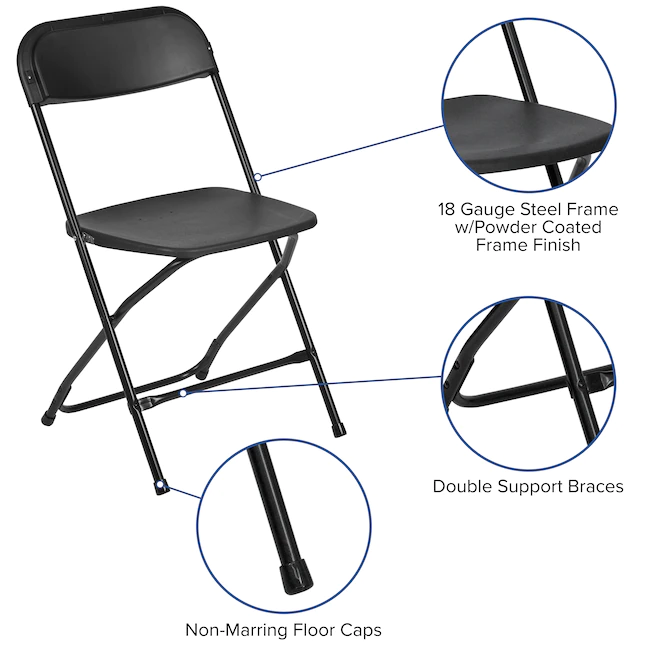 18 Gauge Steel Frame w/Powder Coated Frame Finish

Double Support Braces

Non-Marring Floor Caps