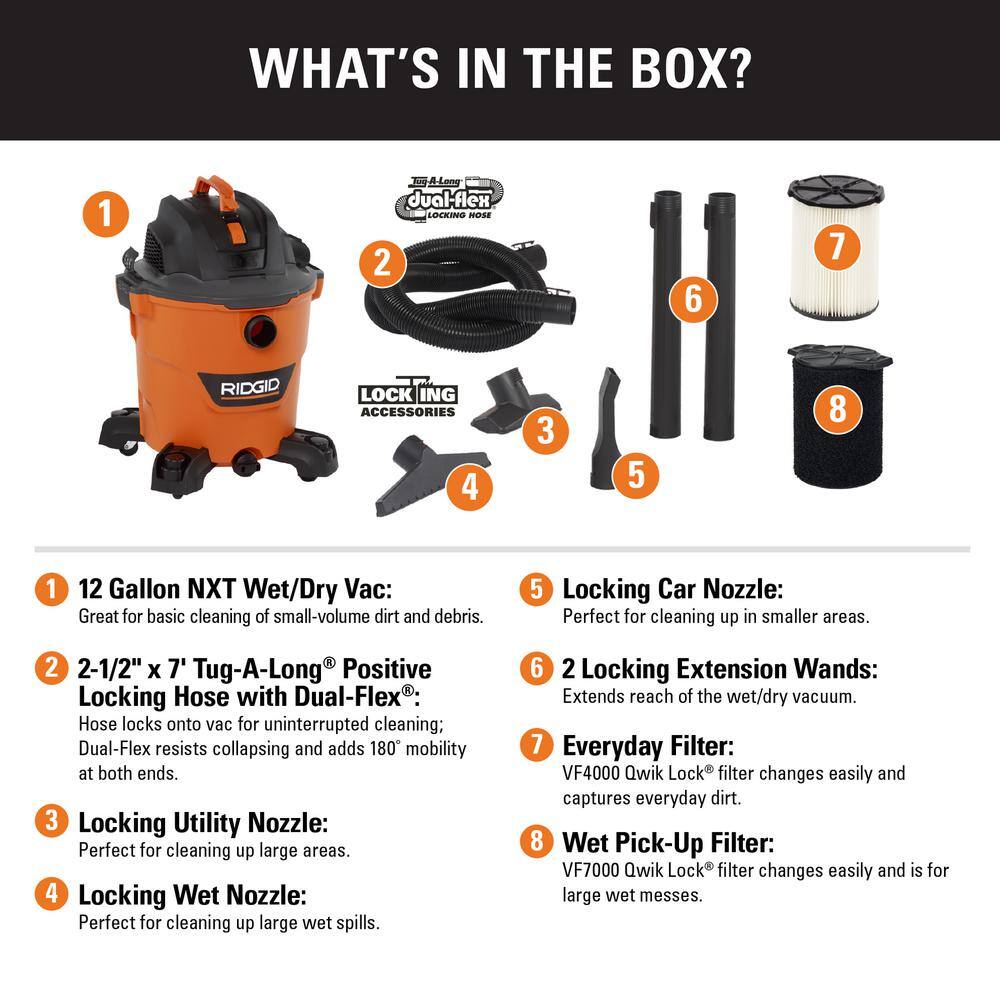 WHAT'S IN THE BOX?

1

RIDGID

Tug-A-Long dual-flex LOCKING HOSE

2

LOCKING ACCESSORIES

3

4

5

6

7

8

1 12 Gallon NXT Wet/Dry Vac:
Great for basic cleaning of small-volume dirt and debris.

2 2-1/2" x 7' Tug-A-Long® Positive Locking Hose with Dual-Flex®:
Hose locks onto vac for uninterrupted cleaning; Dual-Flex resists collapsing and adds 180° mobility at both ends.

3 Locking Utility Nozzle:
Perfect for cleaning up large areas.

4 Locking Wet Nozzle:
Perfect for cleaning up large wet spills.

5 Locking Car Nozzle:
Perfect for cleaning up in smaller areas.

6 2 Locking Extension Wands:
Extends reach of the wet/dry vacuum.

7 Everyday Filter:
VF4000 Qwik Lock® filter changes easily and captures everyday dirt.

8 Wet Pick-Up Filter:
VF7000 Qwik Lock® filter changes easily and is for large wet messes.