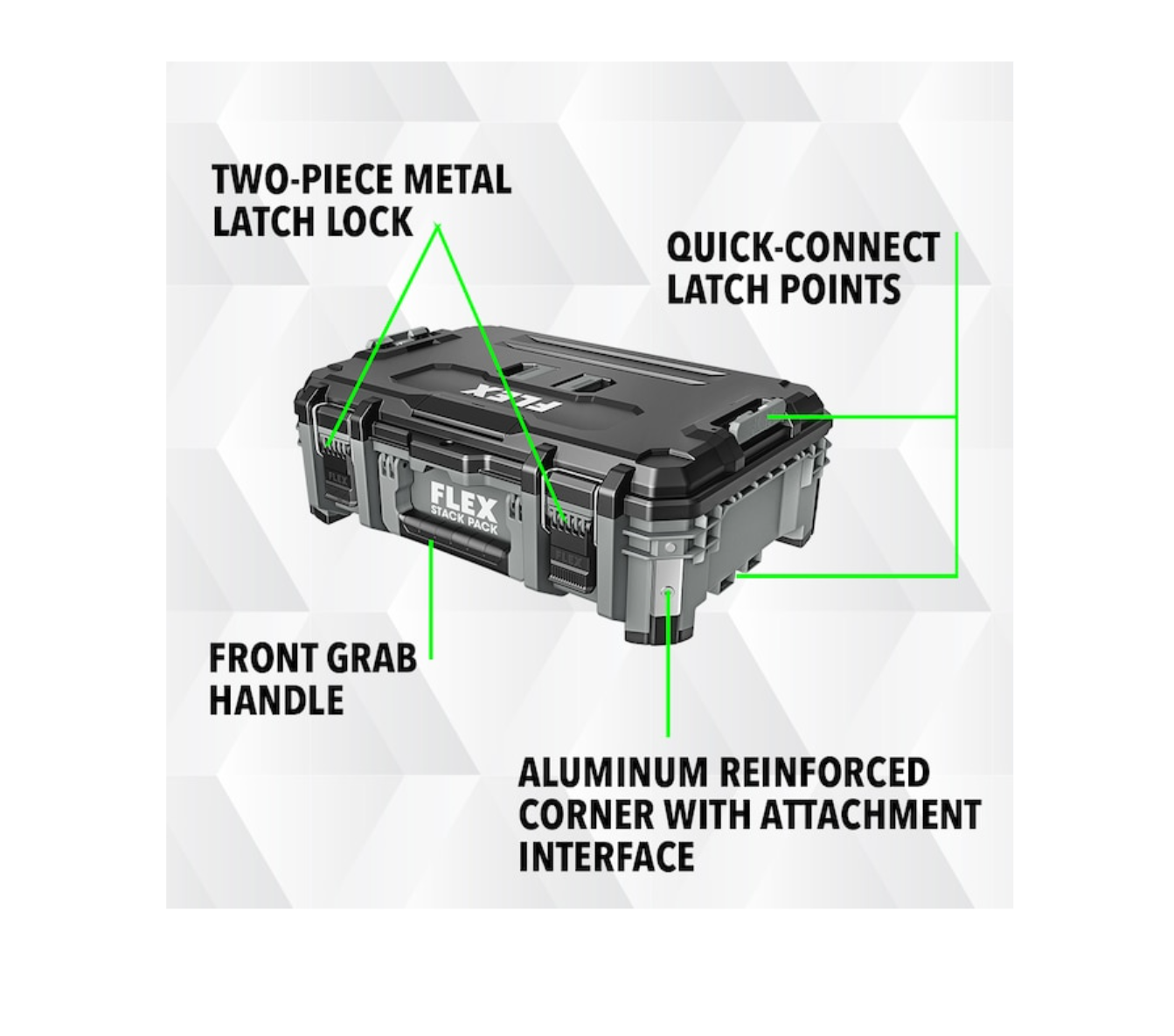 TWO-PIECE METAL LATCH LOCK

QUICK-CONNECT LATCH POINTS

FLEX

FLEX
STACK PACK

FLEX

FLEX

FRONT GRAB HANDLE

ALUMINUM REINFORCED CORNER WITH ATTACHMENT INTERFACE