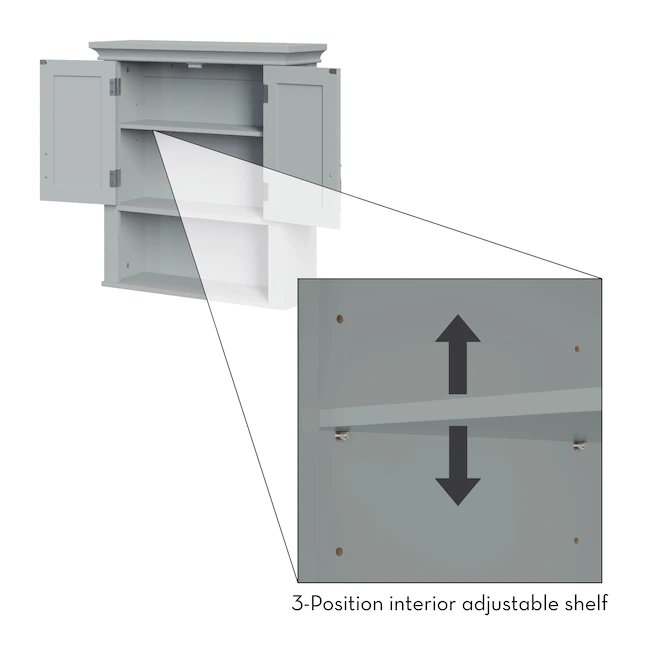 3-Position interior adjustable shelf