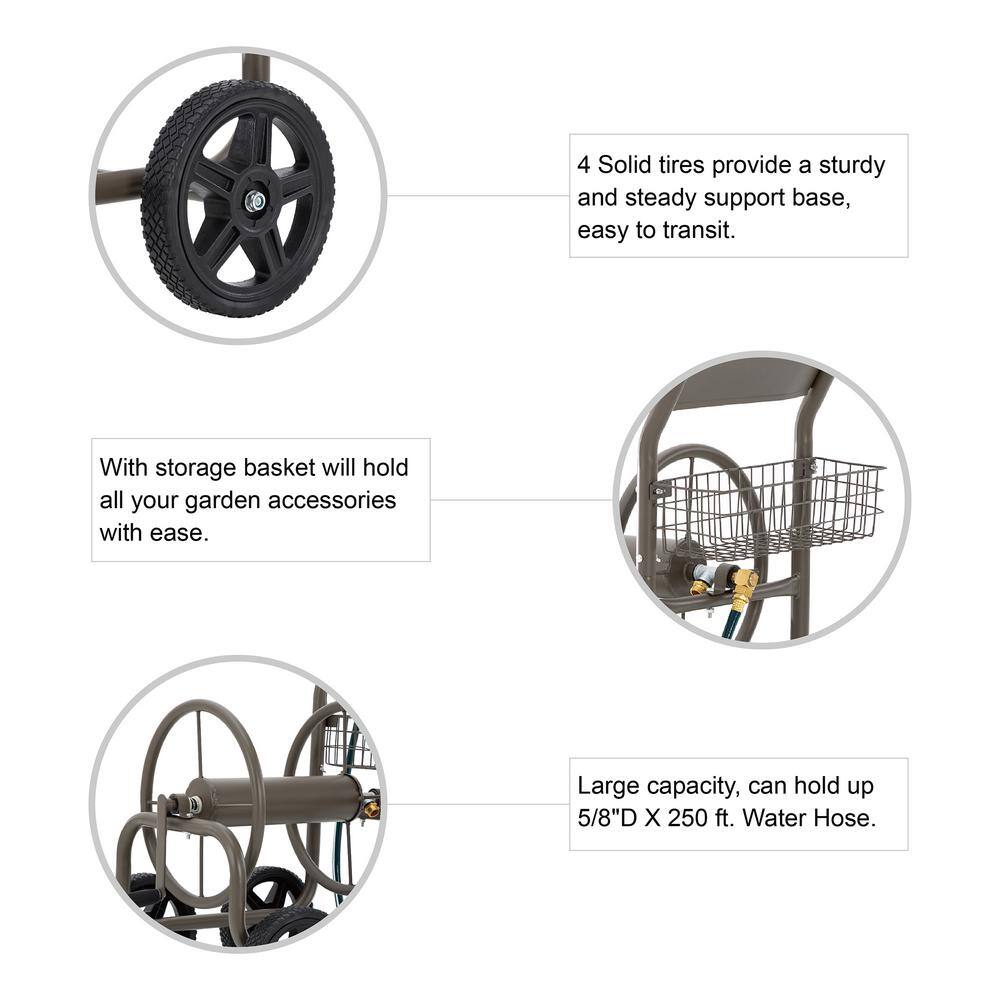 4 Solid tires provide a sturdy and steady support base, easy to transit.

With storage basket will hold all your garden accessories with ease.

Large capacity, can hold up 5/8"D X 250 ft. Water Hose.