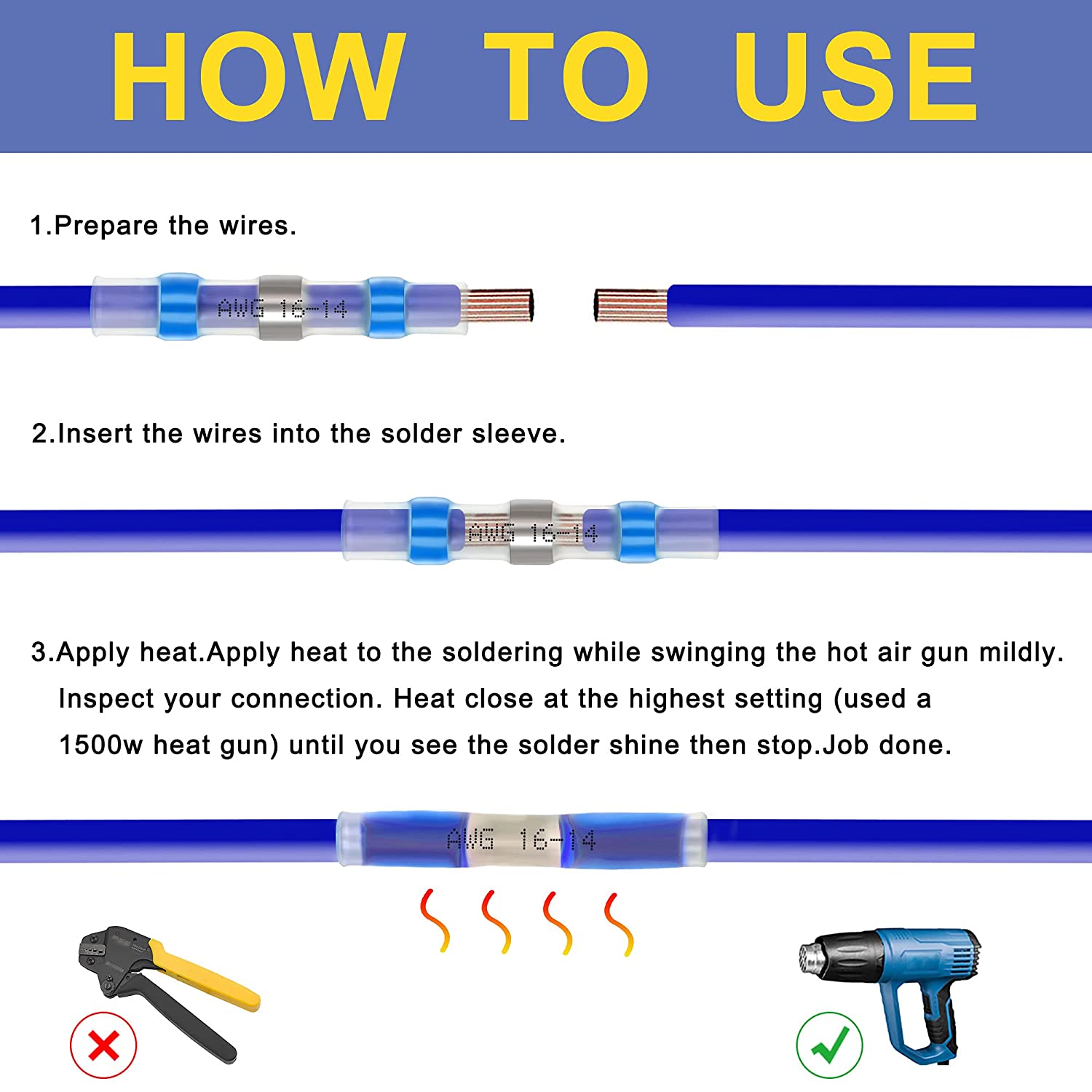 HOW TO USE

1.Prepare the wires.

AWG 16-14

2.Insert the wires into the solder sleeve.

AWG 16-14

3.Apply heat.Apply heat to the soldering while swinging the hot air gun mildly. Inspect your connection. Heat close at the highest setting (used a 1500w heat gun) until you see the solder shine then stop.Job done.

AWG 16-14