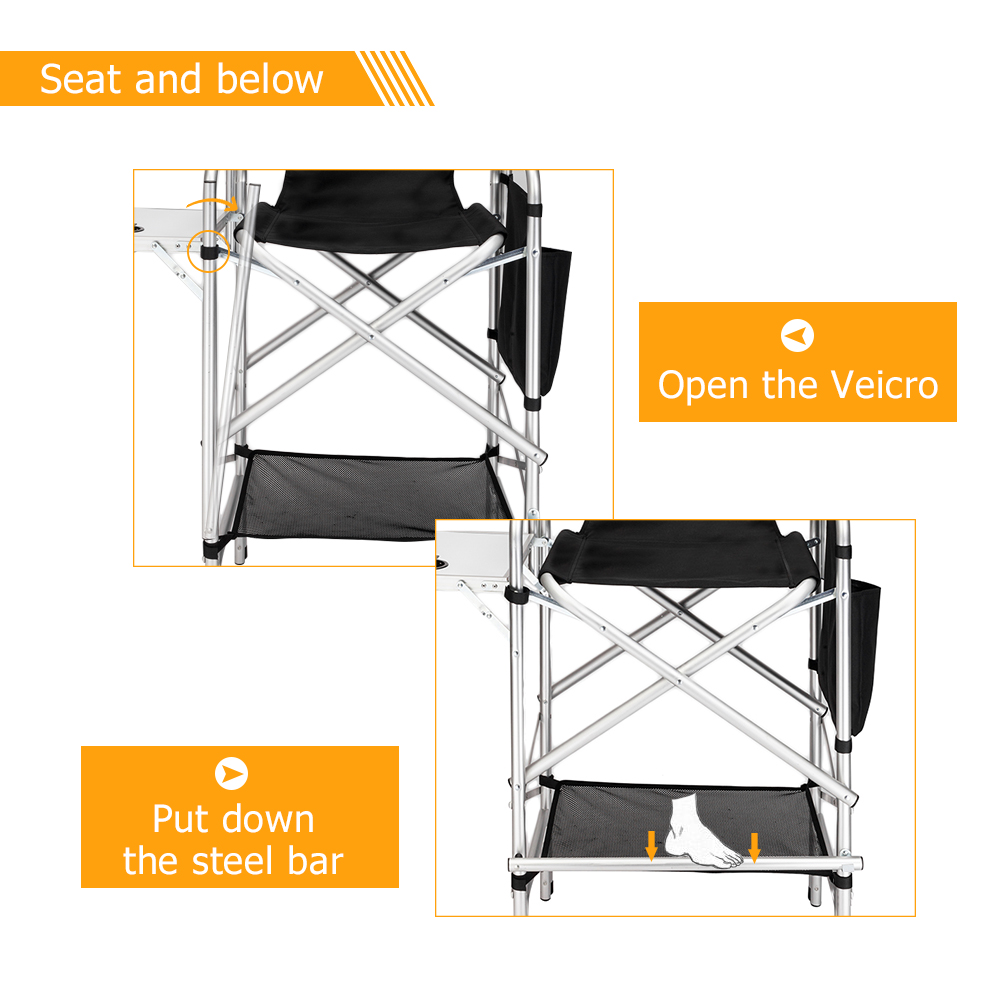 Seat and below

Open the Veicro

Put down the steel bar