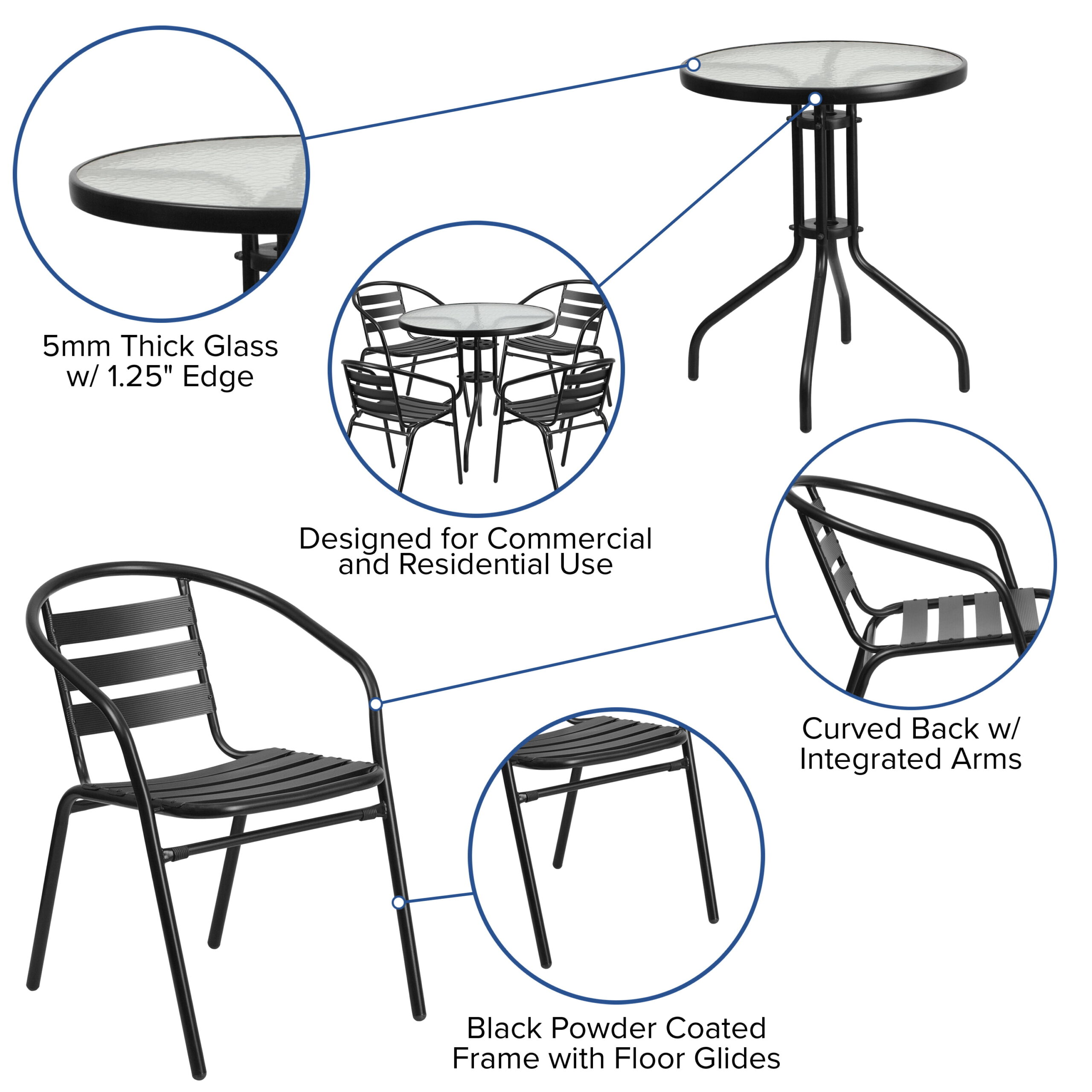 5mm Thick Glass
w/ 1.25" Edge

Designed for Commercial
and Residential Use

Curved Back w/
Integrated Arms

Black Powder Coated
Frame with Floor Glides