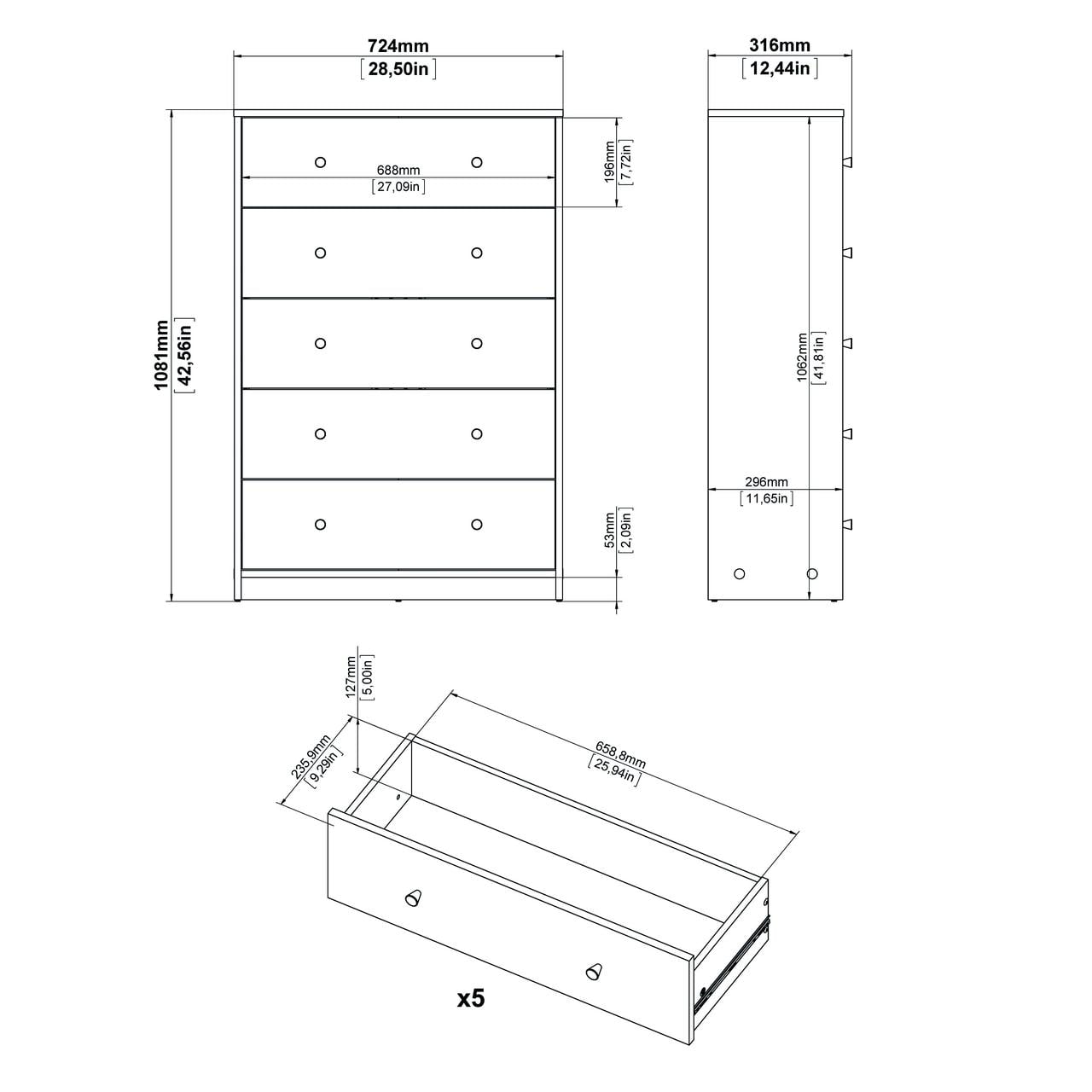 724mm
[28,50in]

316mm
[12,44in]

688mm
[27,09in]

196mm
[7,72in]

1081mm
[42,56in]

1062mm
[41,81in]

296mm
[11,65in]

53mm
[2,09in]

127mm
[5,00in]

235,9mm
[9,29in]

658,8mm
[25,94in]

x5