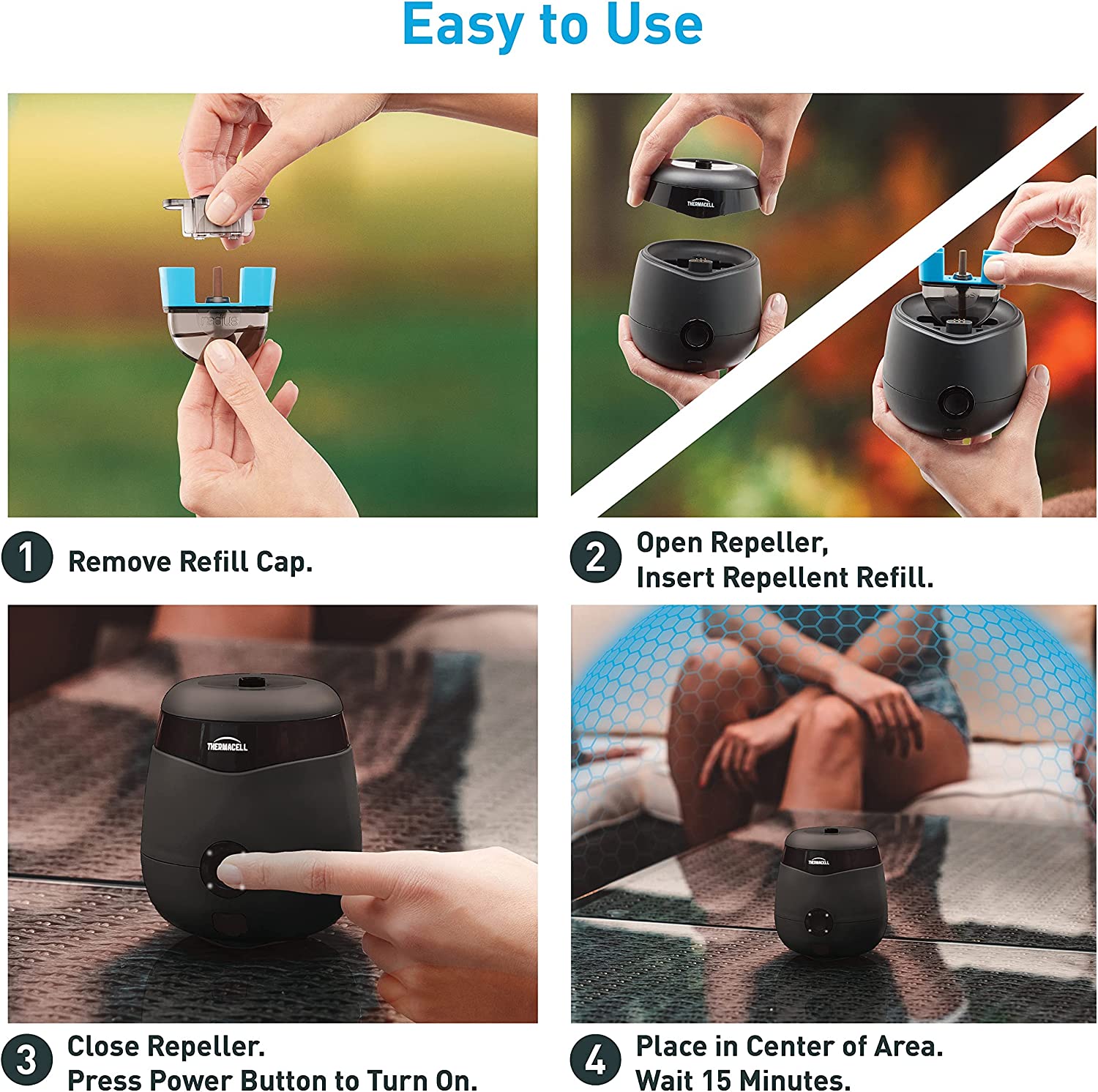 Easy to Use

radius

THERMACELL

1 Remove Refill Cap.

2 Open Repeller, Insert Repellent Refill.

THERMACELL

THERMACELL

3 Close Repeller. Press Power Button to Turn On.

4 Place in Center of Area. Wait 15 Minutes.