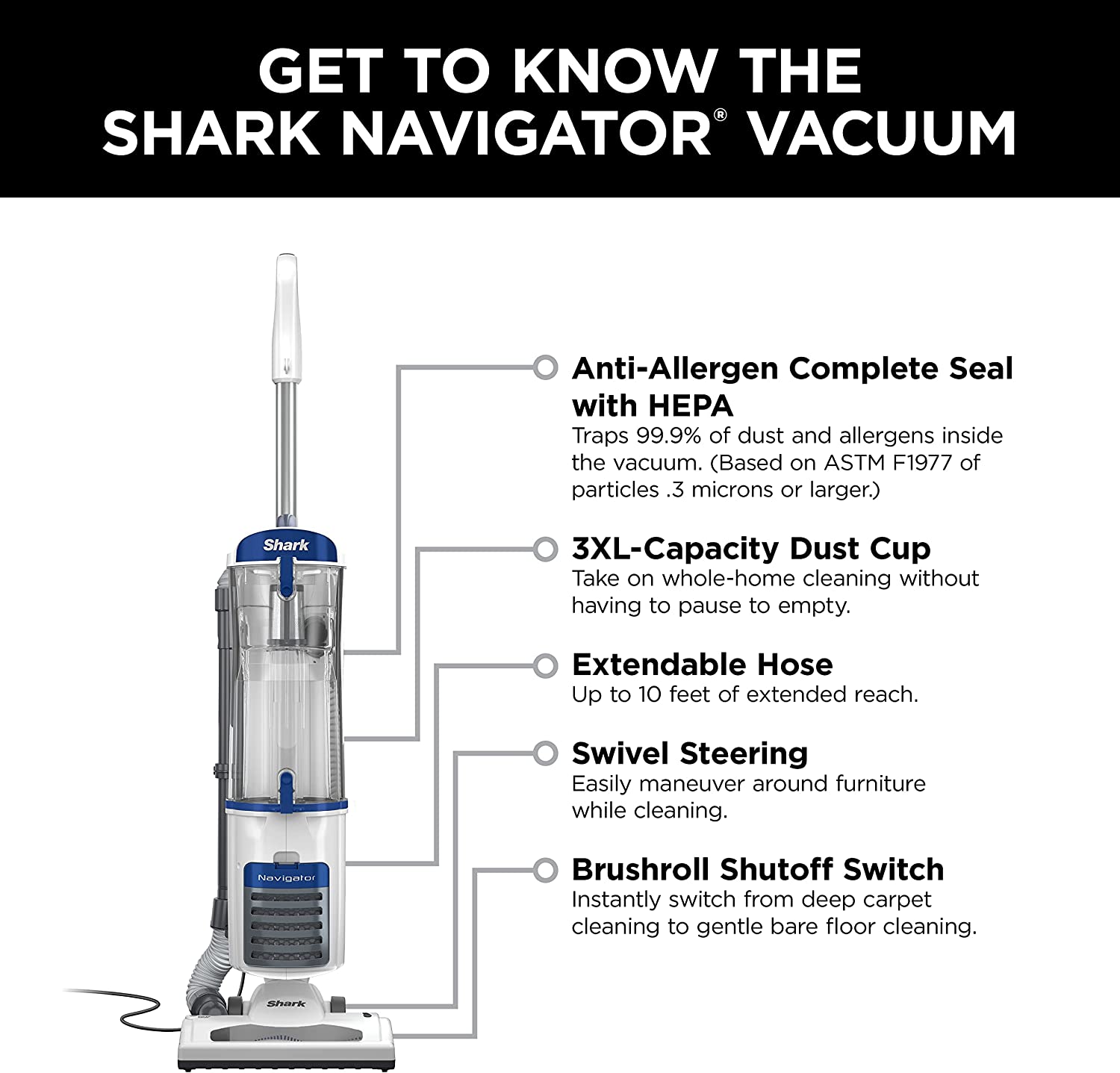 GET TO KNOW THE SHARK NAVIGATOR® VACUUM

Shark

Navigator

Shark

Anti-Allergen Complete Seal with HEPA
Traps 99.9% of dust and allergens inside the vacuum. (Based on ASTM F1977 of particles .3 microns or larger.)

3XL-Capacity Dust Cup
Take on whole-home cleaning without having to pause to empty.

Extendable Hose
Up to 10 feet of extended reach.

Swivel Steering
Easily maneuver around furniture while cleaning.

Brushroll Shutoff Switch
Instantly switch from deep carpet cleaning to gentle bare floor cleaning.