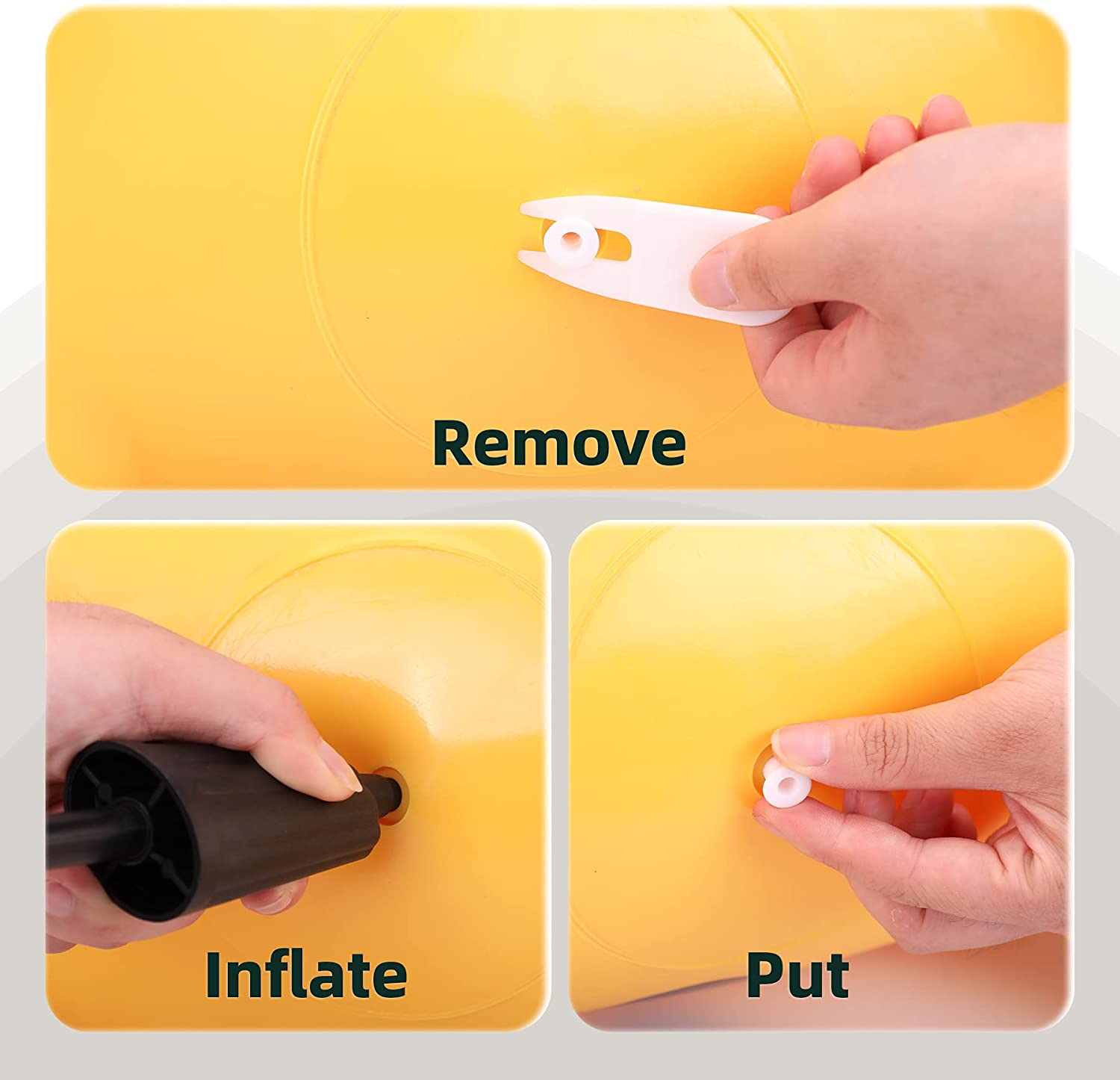 Remove

Inflate

Put