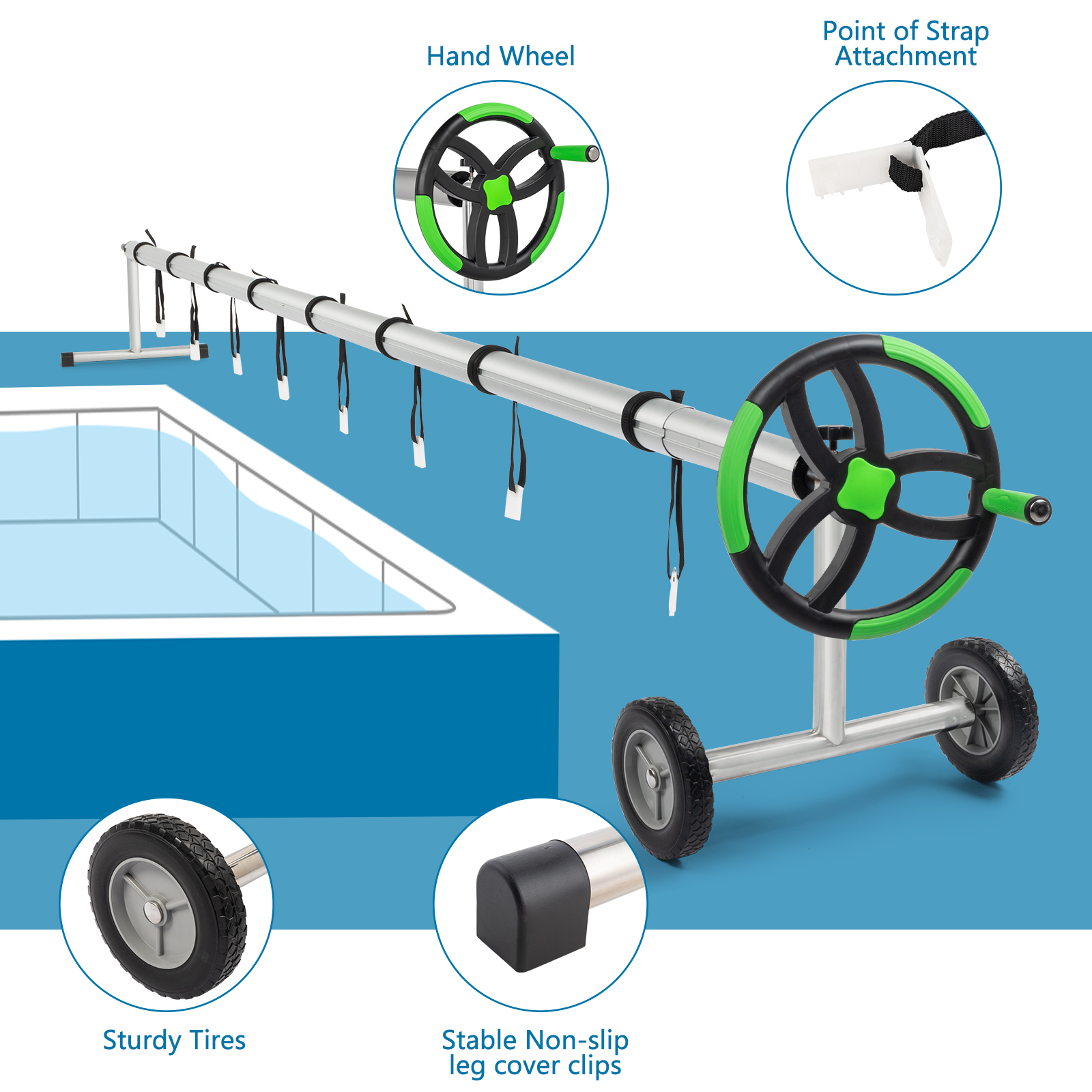 Hand Wheel

Point of Strap Attachment

Sturdy Tires

Stable Non-slip leg cover clips