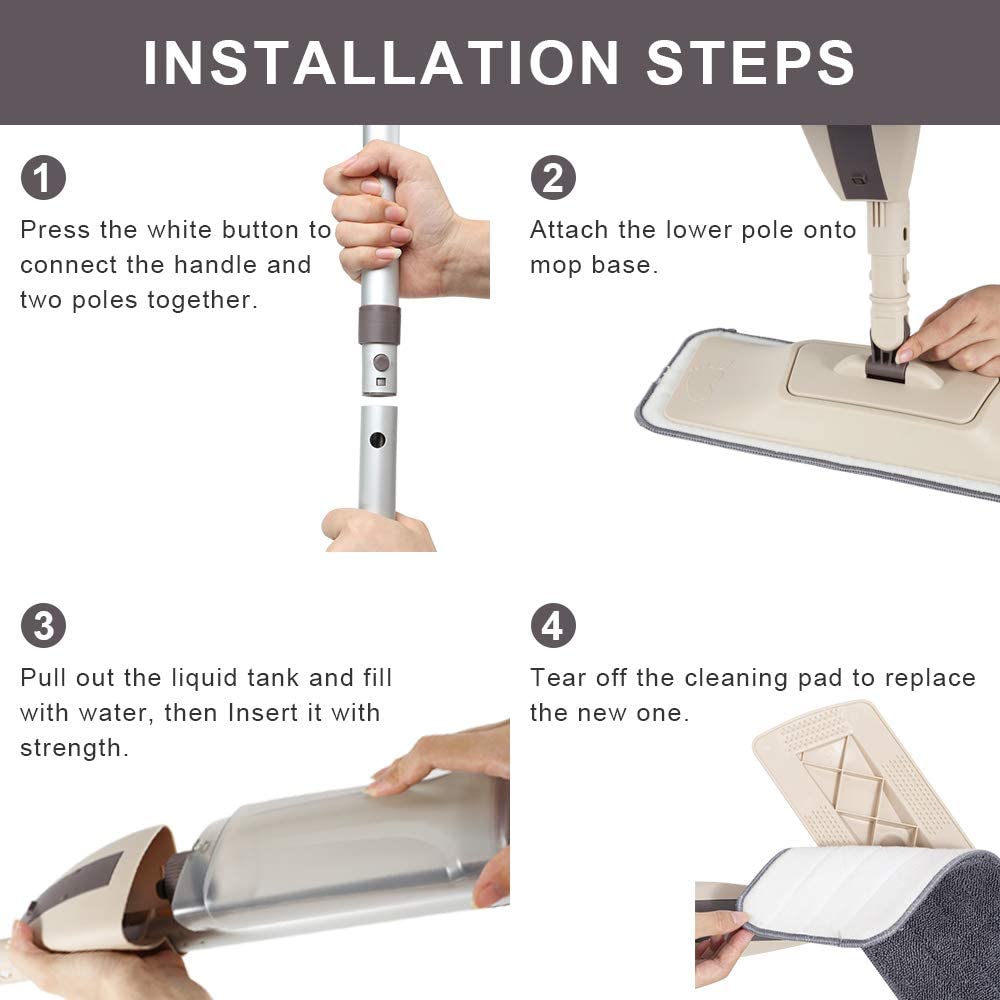 INSTALLATION STEPS

1
Press the white button to connect the handle and two poles together.

2
Attach the lower pole onto mop base.

3
Pull out the liquid tank and fill with water, then Insert it with strength.

4
Tear off the cleaning pad to replace the new one.