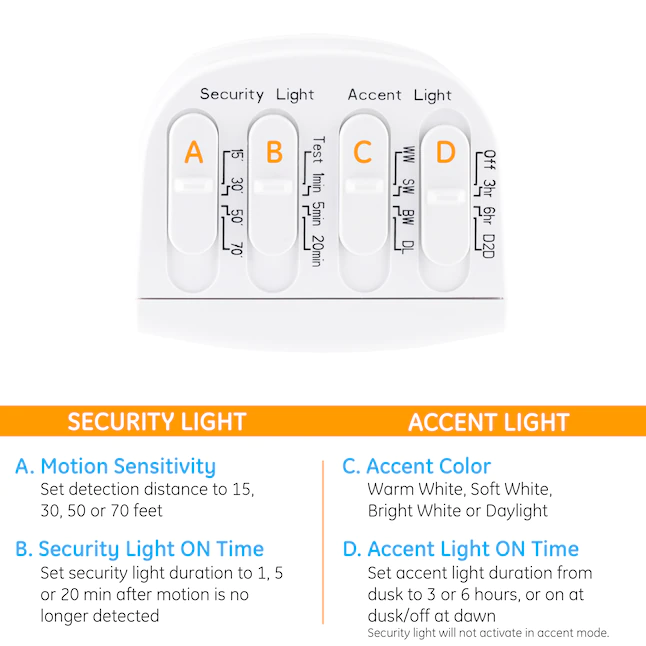 Security Light

Accent Light

A

15' 30' 50' 70'

B

Test 1min 5min 20min

C

WW SW BW DL

D

Off 3hr 6hr D2D

SECURITY LIGHT

A. Motion Sensitivity
Set detection distance to 15, 30, 50 or 70 feet

B. Security Light ON Time
Set security light duration to 1, 5 or 20 min after motion is no longer detected

ACCENT LIGHT

C. Accent Color
Warm White, Soft White, Bright White or Daylight

D. Accent Light ON Time
Set accent light duration from dusk to 3 or 6 hours, or on at dusk/off at dawn
Security light will not activate in accent mode.