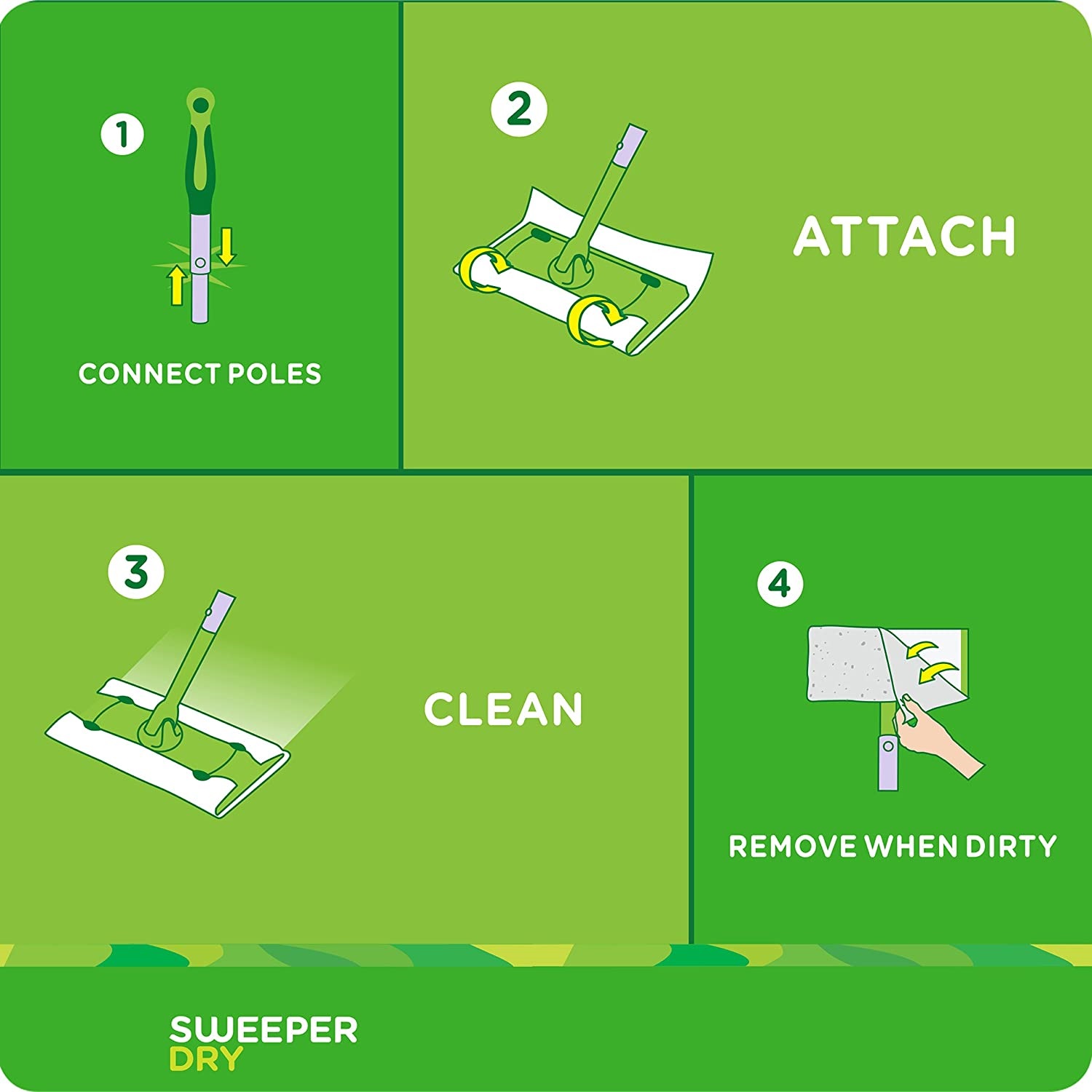 1

CONNECT POLES

2

ATTACH

3

CLEAN

4

REMOVE WHEN DIRTY

SWEEPER
DRY