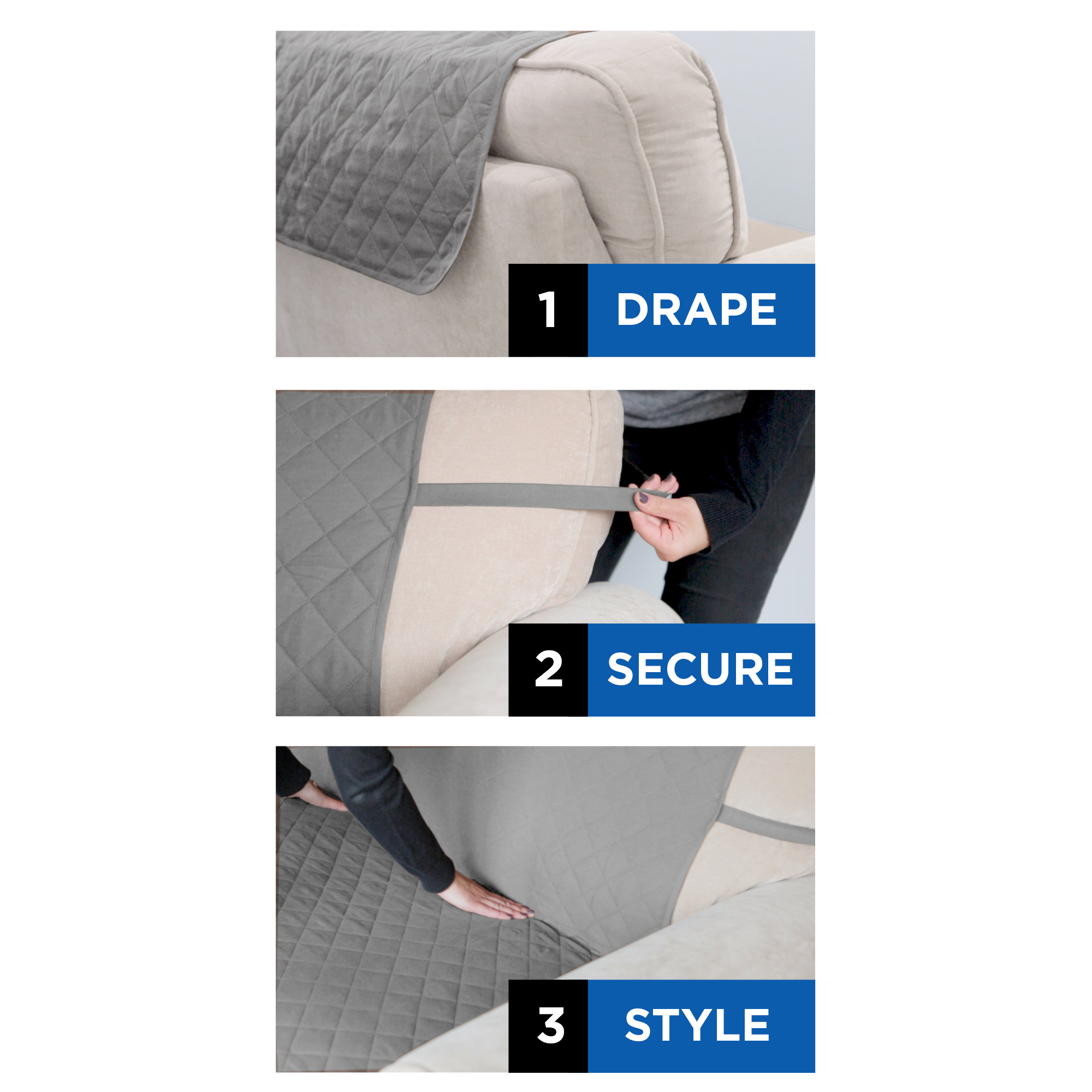 1 DRAPE

2 SECURE

3 STYLE