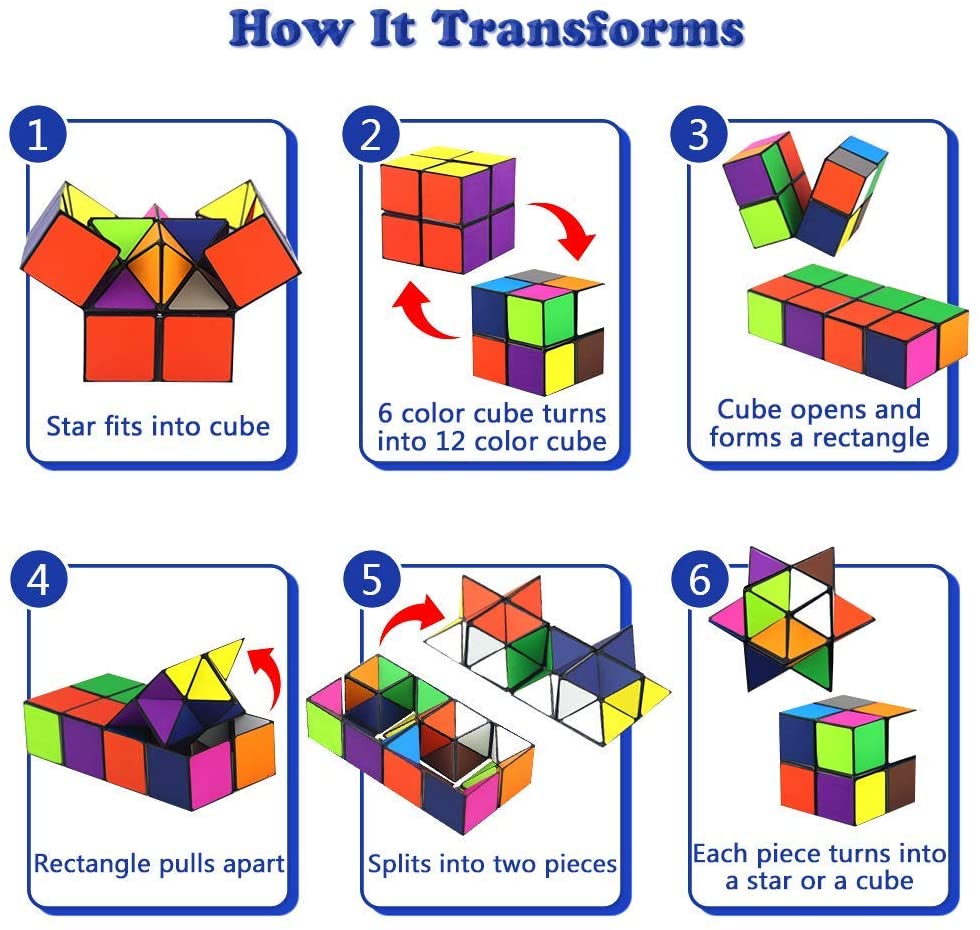 How It Transforms

1

Star fits into cube

2

6 color cube turns into 12 color cube

3

Cube opens and forms a rectangle

4

Rectangle pulls apart

5

Splits into two pieces

6

Each piece turns into a star or a cube