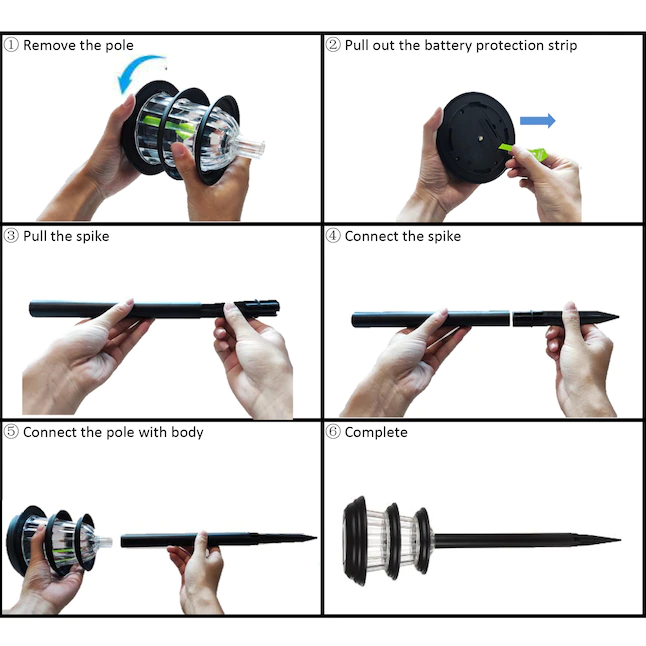 ① Remove the pole

② Pull out the battery protection strip

③ Pull the spike

④ Connect the spike

⑤ Connect the pole with body

⑥ Complete