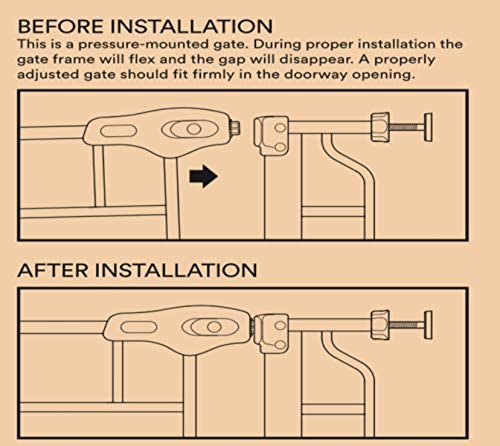 BEFORE INSTALLATION
This is a pressure-mounted gate. During proper installation the gate frame will flex and the gap will disappear. A properly adjusted gate should fit firmly in the doorway opening.

AFTER INSTALLATION