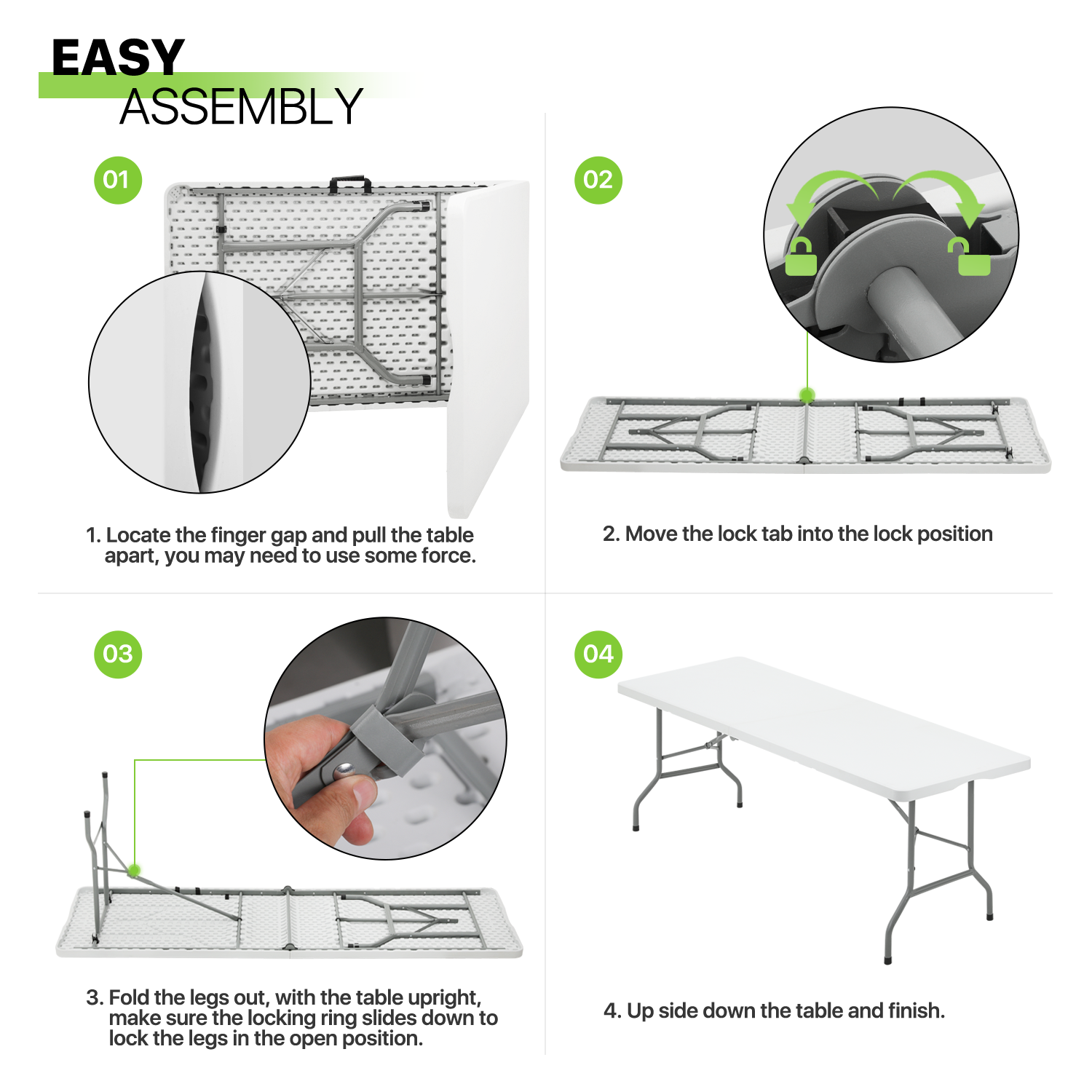 EASY
ASSEMBLY

01

1. Locate the finger gap and pull the table apart, you may need to use some force.

02

2. Move the lock tab into the lock position

03

3. Fold the legs out, with the table upright, make sure the locking ring slides down to lock the legs in the open position.

04

4. Up side down the table and finish.