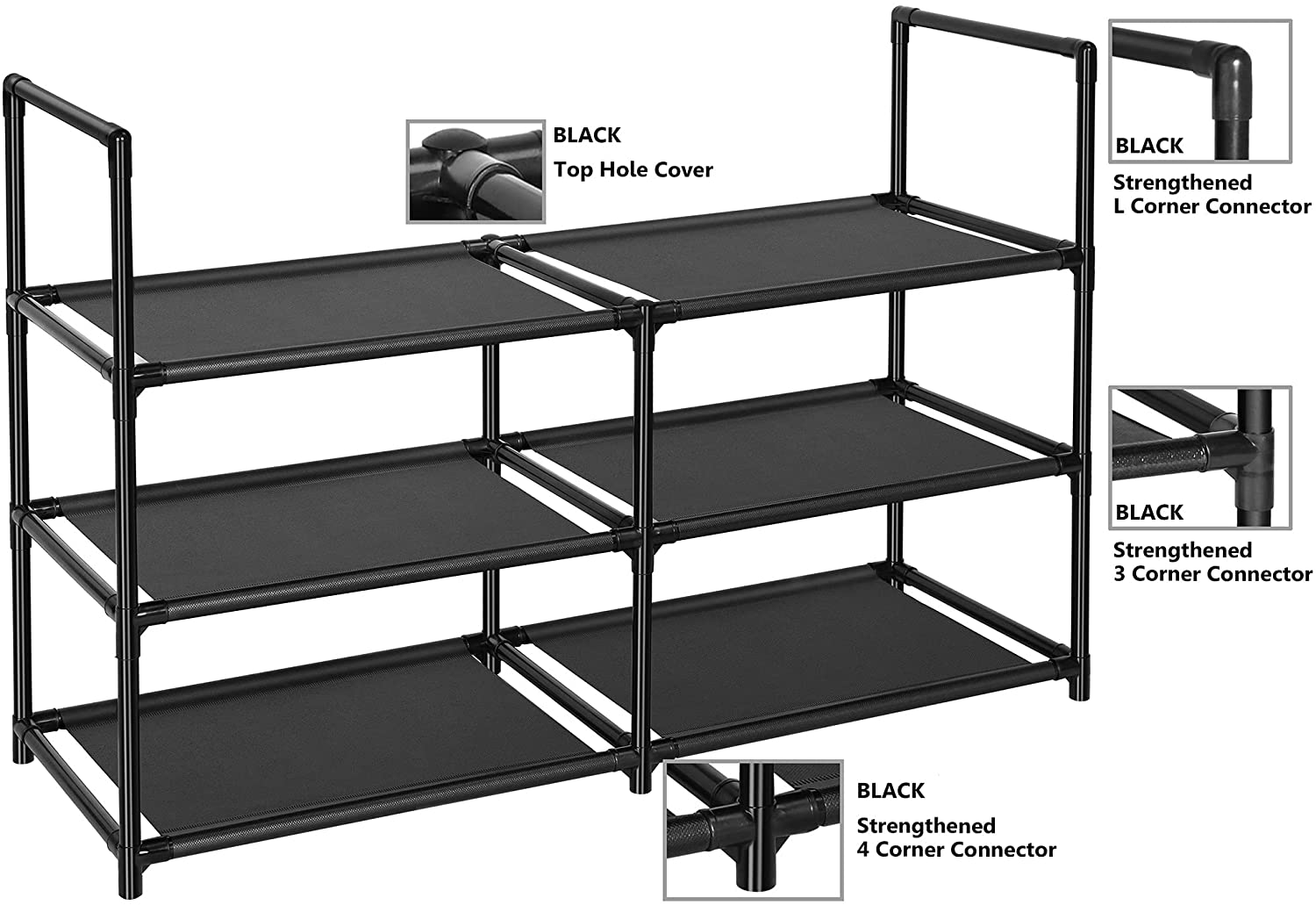 BLACK
Top Hole Cover

BLACK
Strengthened
L Corner Connector

BLACK
Strengthened
3 Corner Connector

BLACK
Strengthened
4 Corner Connector