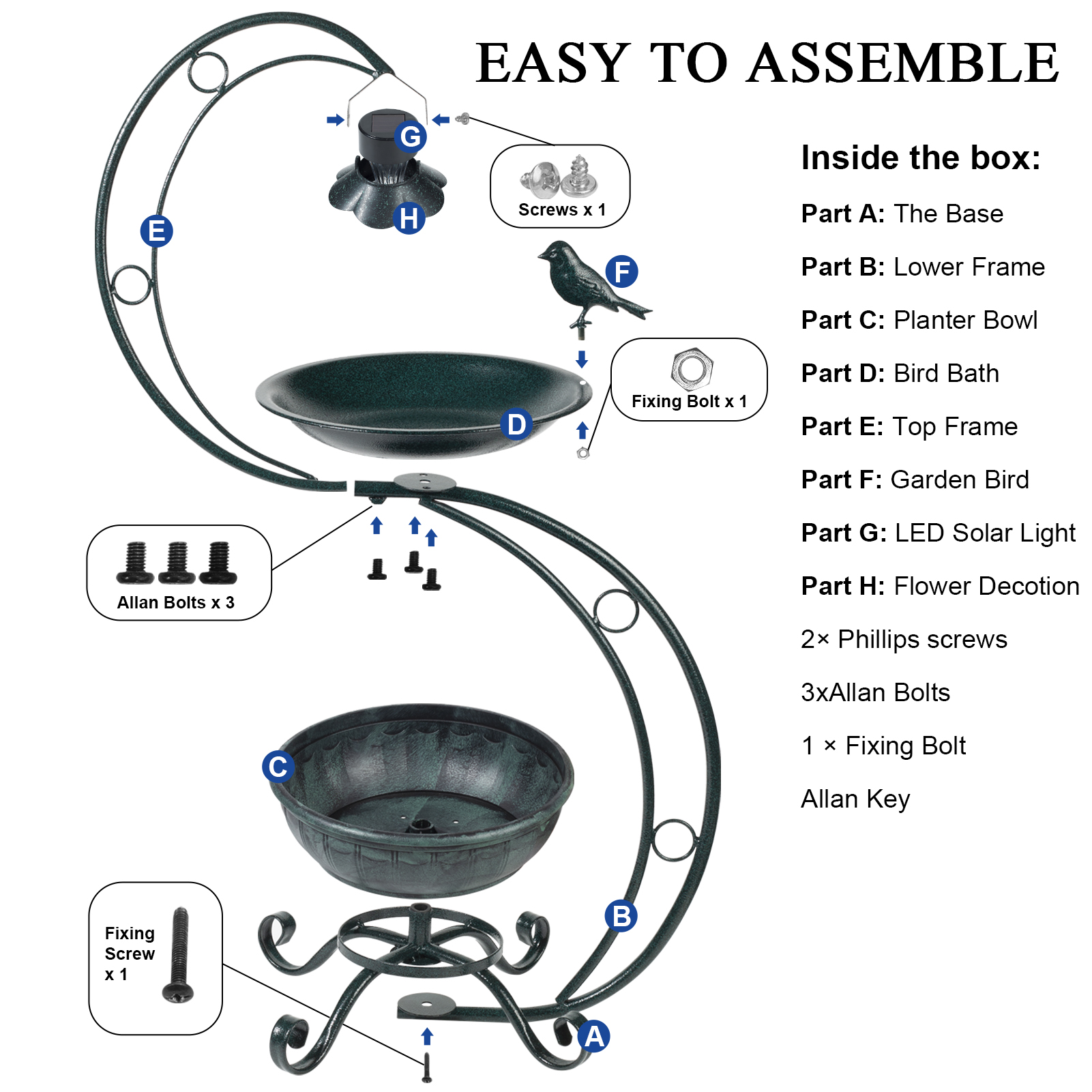 EASY TO ASSEMBLE

G

H

E

Screws x 1

F

Fixing Bolt x 1

D

Allan Bolts x 3

C

B

Fixing Screw x 1

A

Inside the box:

Part A: The Base

Part B: Lower Frame

Part C: Planter Bowl

Part D: Bird Bath

Part E: Top Frame

Part F: Garden Bird

Part G: LED Solar Light

Part H: Flower Decotion

2× Phillips screws

3xAllan Bolts

1 × Fixing Bolt

Allan Key