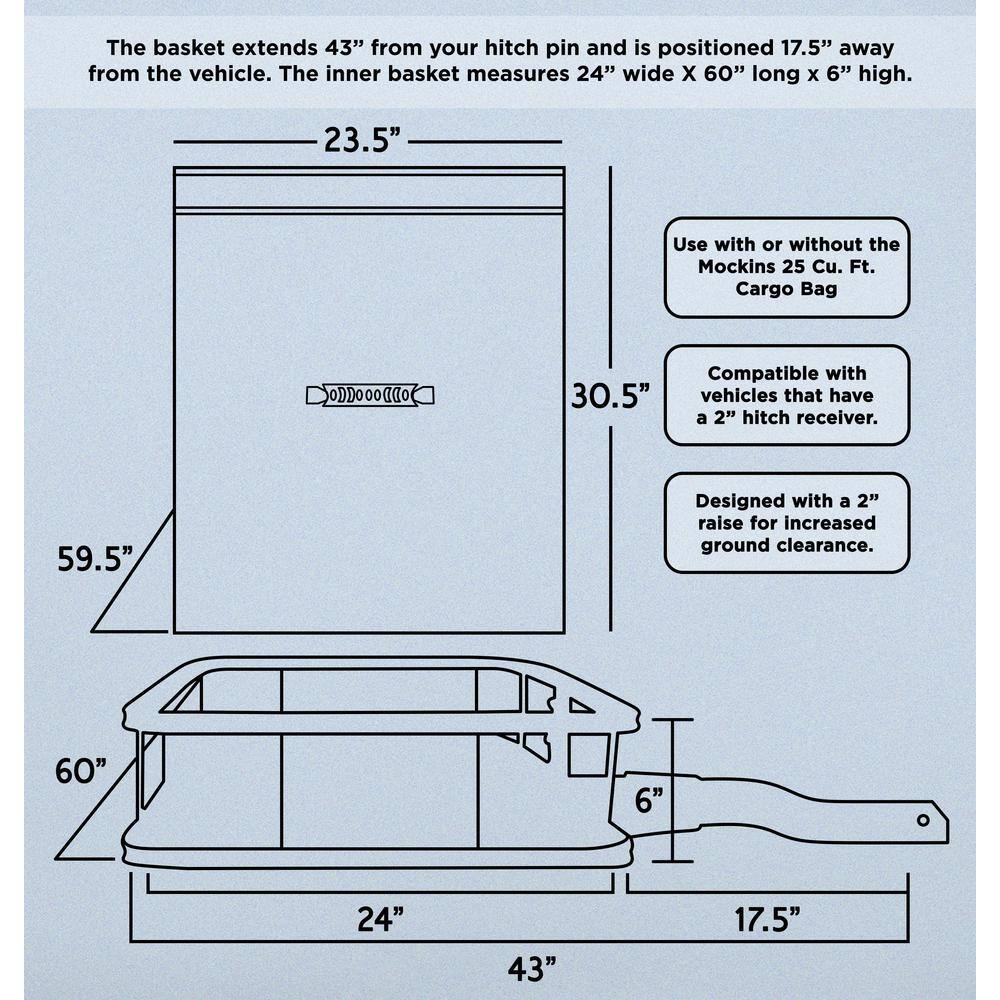 The basket extends 43” from your hitch pin and is positioned 17.5” away from the vehicle. The inner basket measures 24” wide X 60” long x 6” high.

23.5”

30.5”

59.5”

Use with or without the Mockins 25 Cu. Ft. Cargo Bag

Compatible with vehicles that have a 2” hitch receiver.

Designed with a 2” raise for increased ground clearance.

60”

6”

24”

17.5”

43”