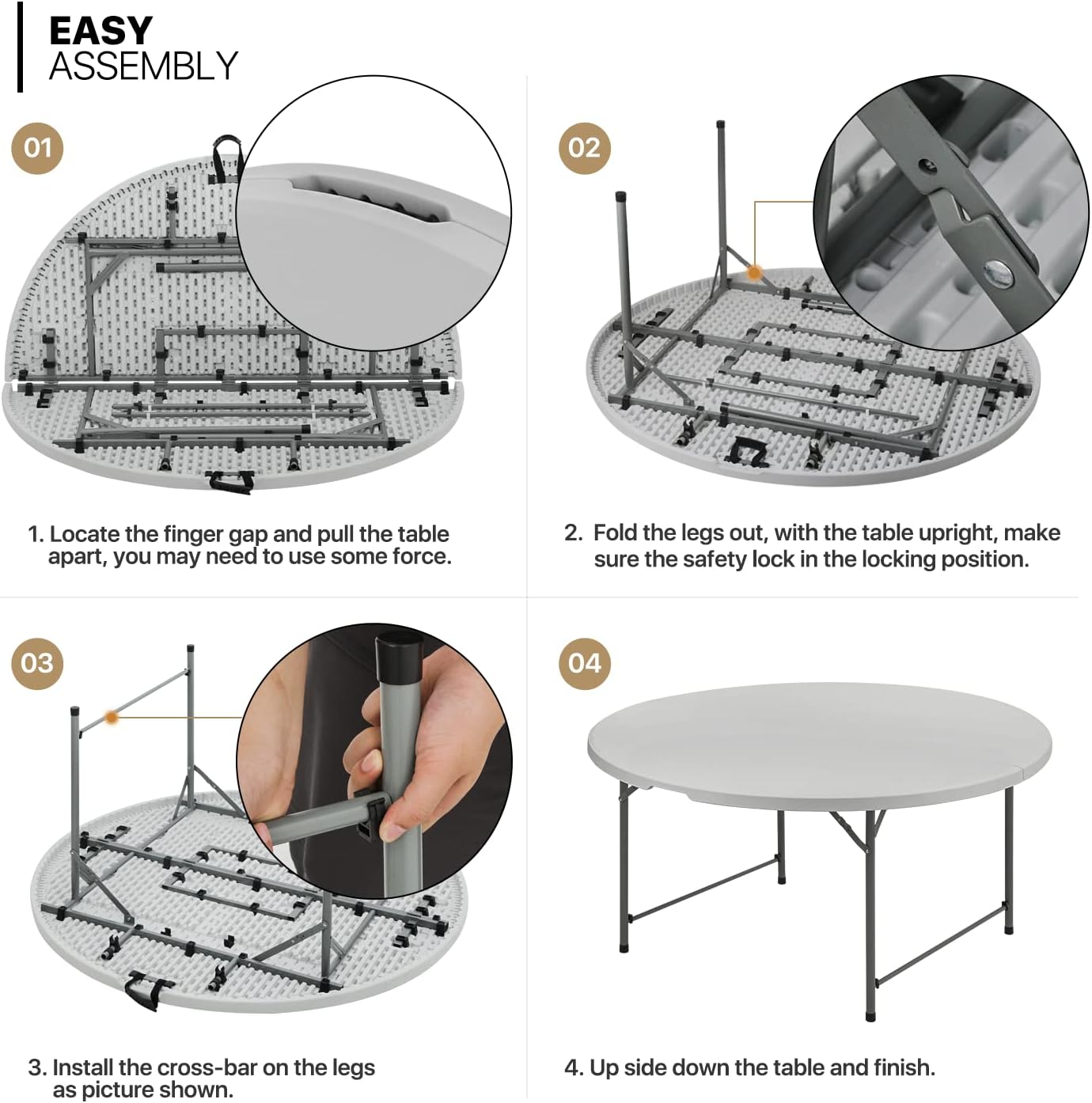 EASY
ASSEMBLY

01

1. Locate the finger gap and pull the table apart, you may need to use some force.

02

2. Fold the legs out, with the table upright, make sure the safety lock in the locking position.

03

3. Install the cross-bar on the legs as picture shown.

04

4. Up side down the table and finish.