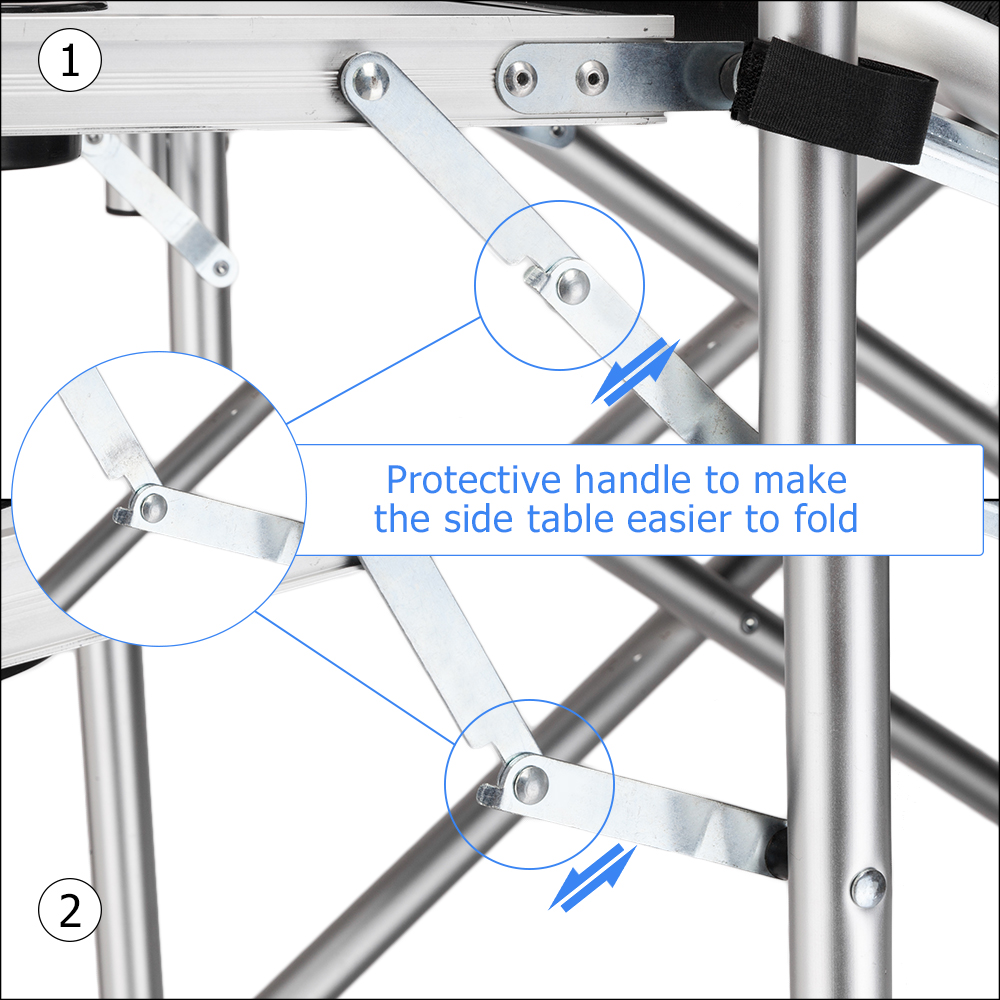 1

Protective handle to make the side table easier to fold

2