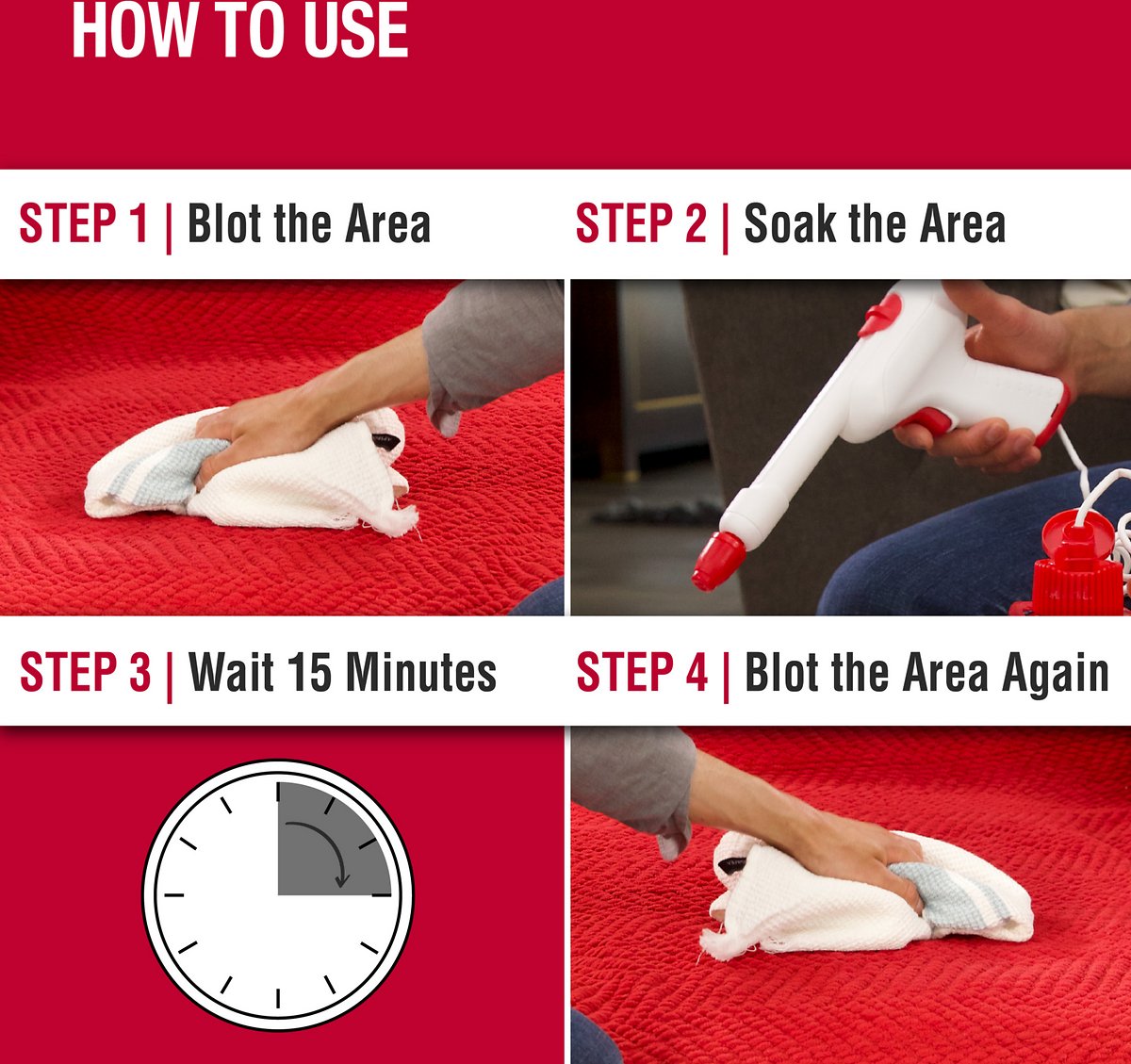 HOW TO USE

STEP 1 | Blot the Area

STEP 2 | Soak the Area

STEP 3 | Wait 15 Minutes

STEP 4 | Blot the Area Again