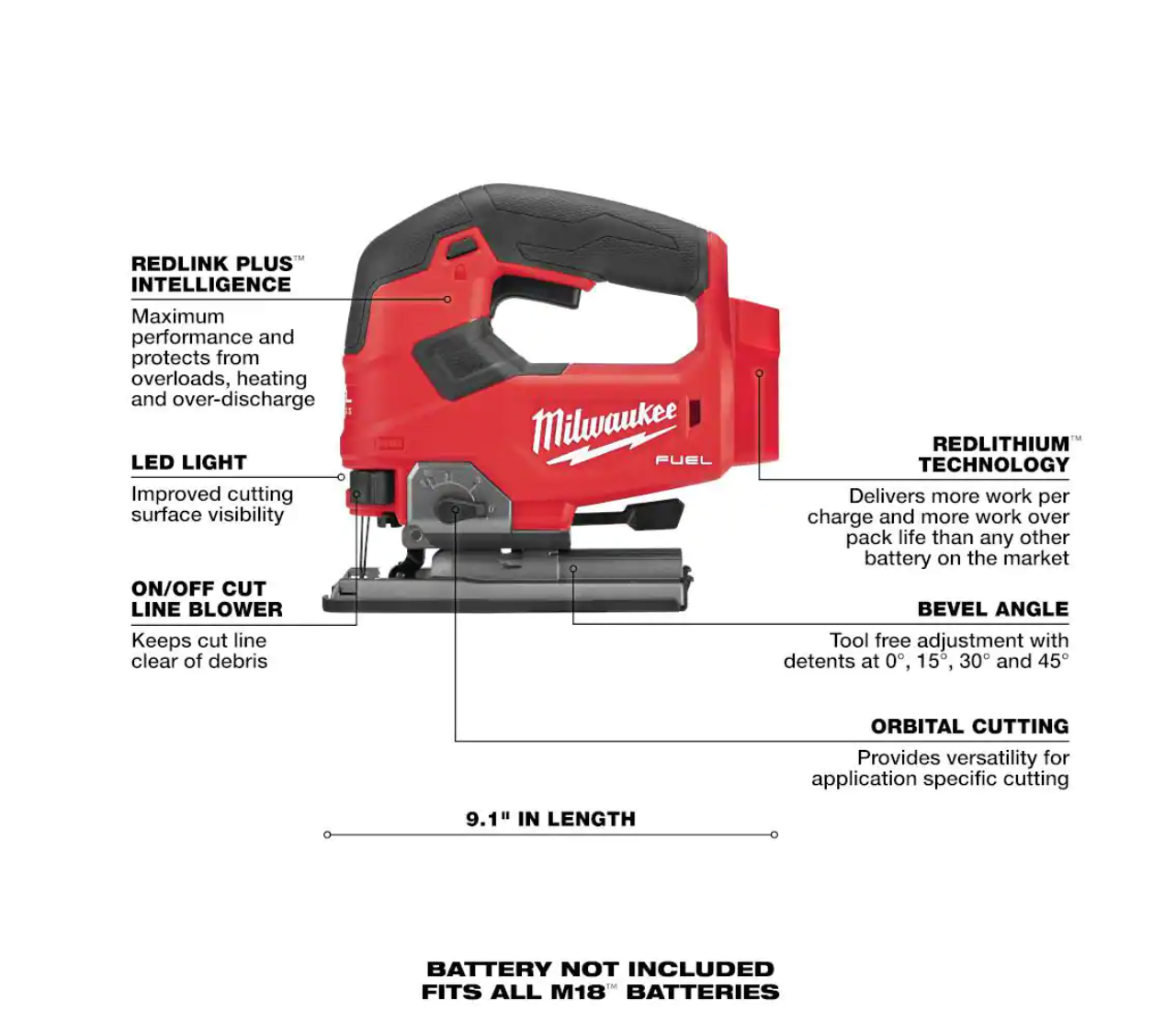 REDLINK PLUS™ INTELLIGENCE
Maximum performance and protects from overloads, heating and over-discharge

LED LIGHT
Improved cutting surface visibility

ON/OFF CUT LINE BLOWER
Keeps cut line clear of debris

Milwaukee
FUEL

REDLITHIUM™ TECHNOLOGY
Delivers more work per charge and more work over pack life than any other battery on the market

BEVEL ANGLE
Tool free adjustment with detents at 0°, 15°, 30° and 45°

ORBITAL CUTTING
Provides versatility for application specific cutting

9.1" IN LENGTH

BATTERY NOT INCLUDED
FITS ALL M18™ BATTERIES