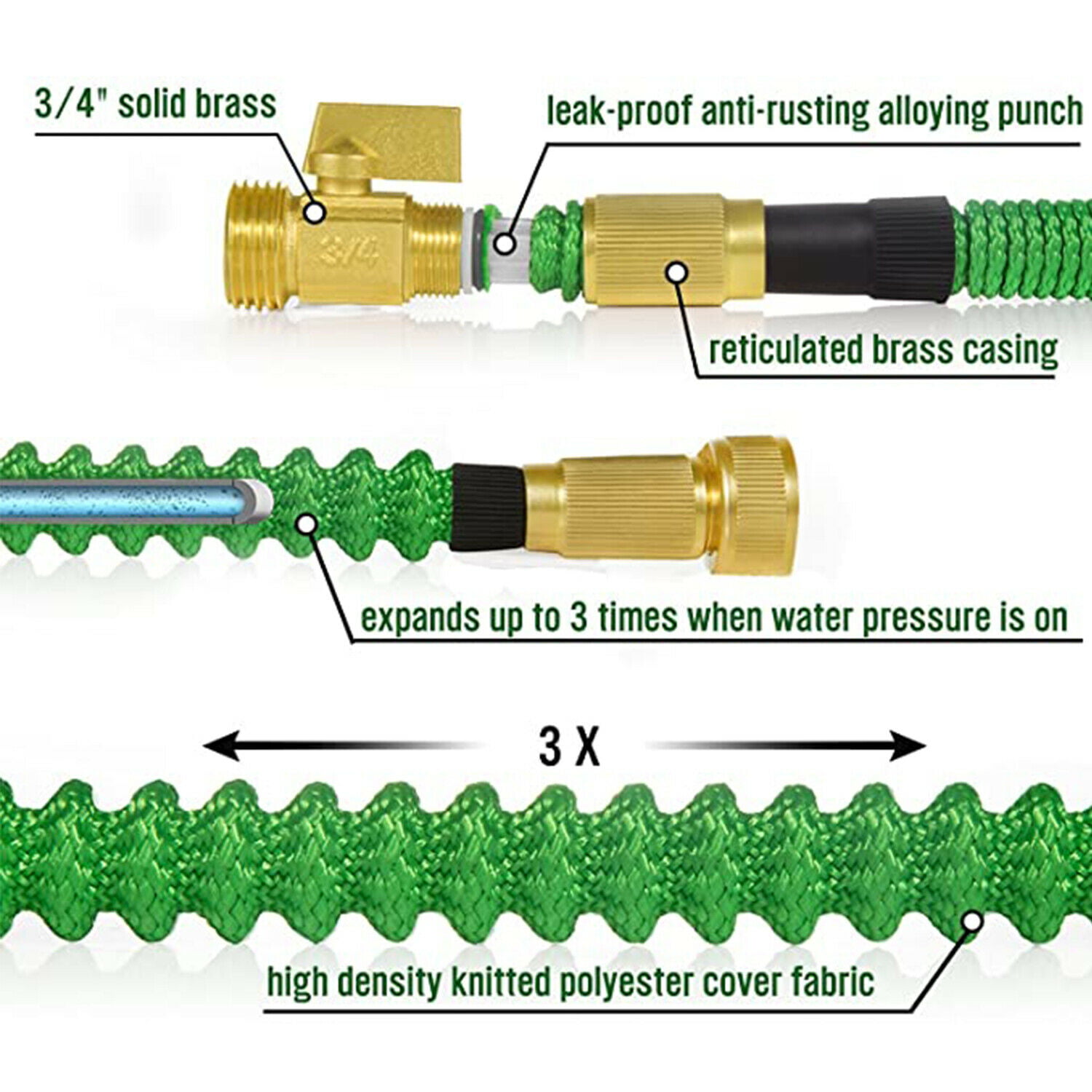 3/4" solid brass

leak-proof anti-rusting alloying punch

3/4

reticulated brass casing

expands up to 3 times when water pressure is on

3 X

high density knitted polyester cover fabric