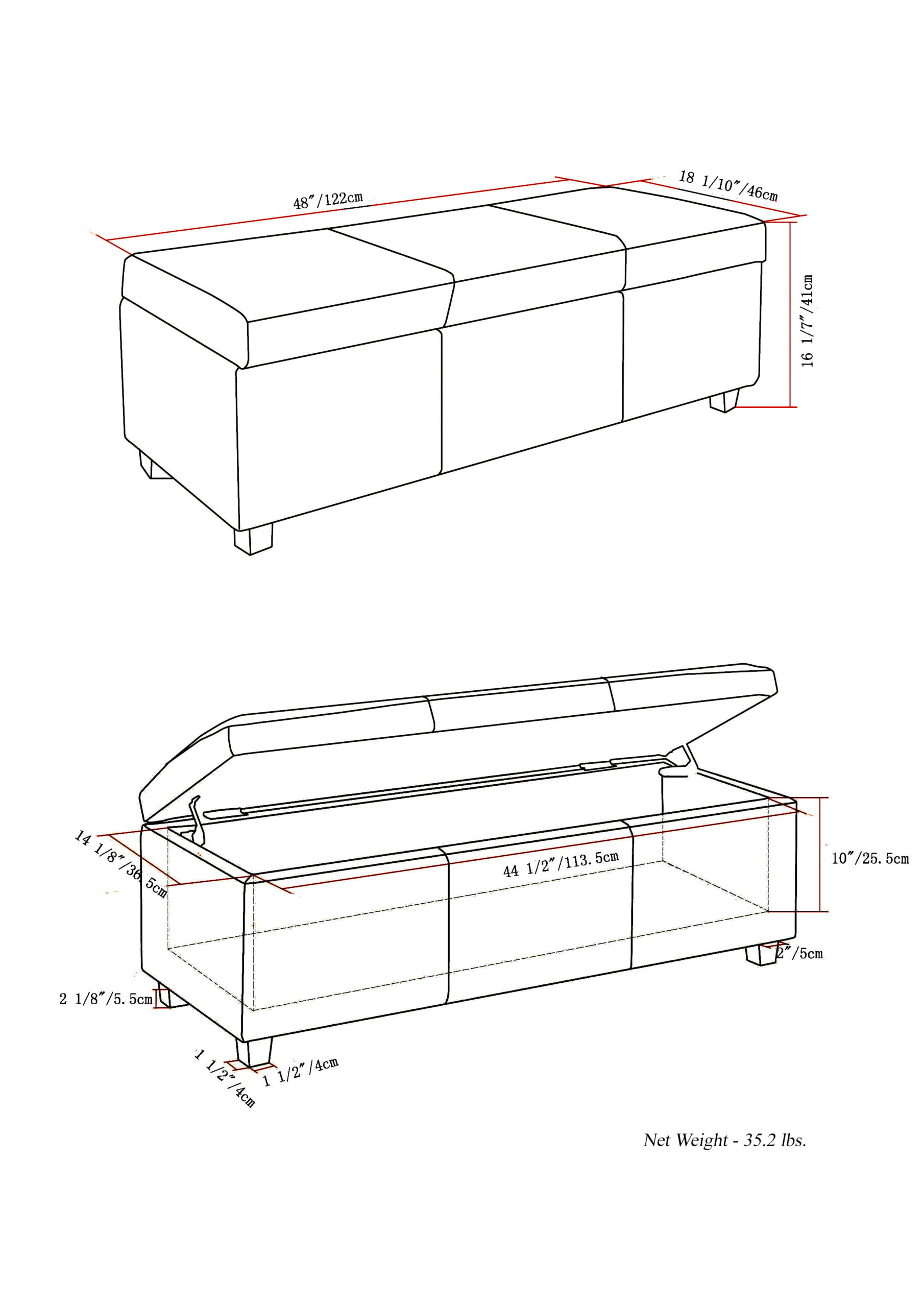 48″/122cm

18 1/10″/46cm

16 1/7″/41cm

14 1/8″/36.5cm

44 1/2″/113.5cm

10″/25.5cm

2″/5cm

2 1/8″/5.5cm

1 1/2″/4cm

1 1/2″/4cm

Net Weight - 35.2 lbs.