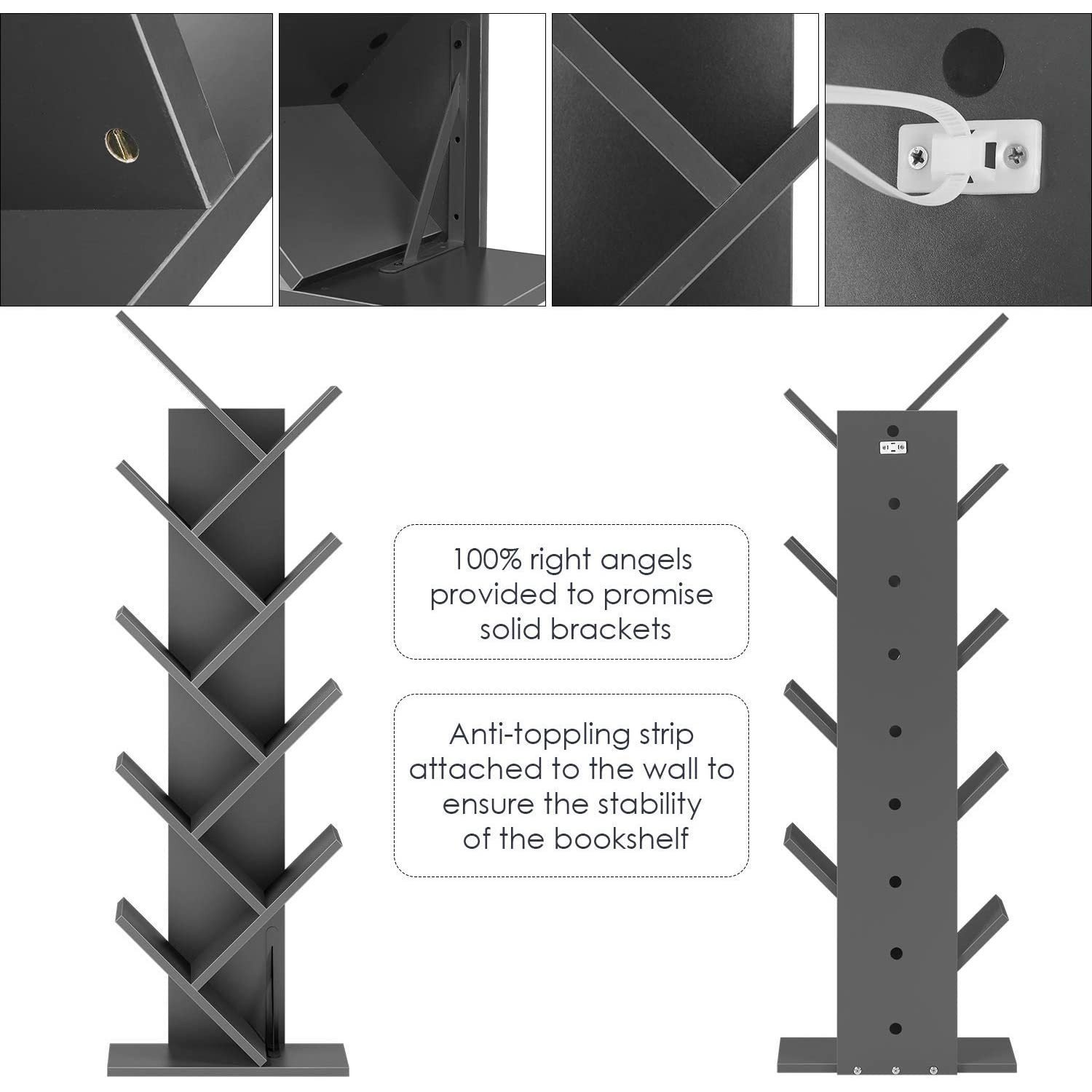 100% right angels provided to promise solid brackets

Anti-toppling strip attached to the wall to ensure the stability of the bookshelf