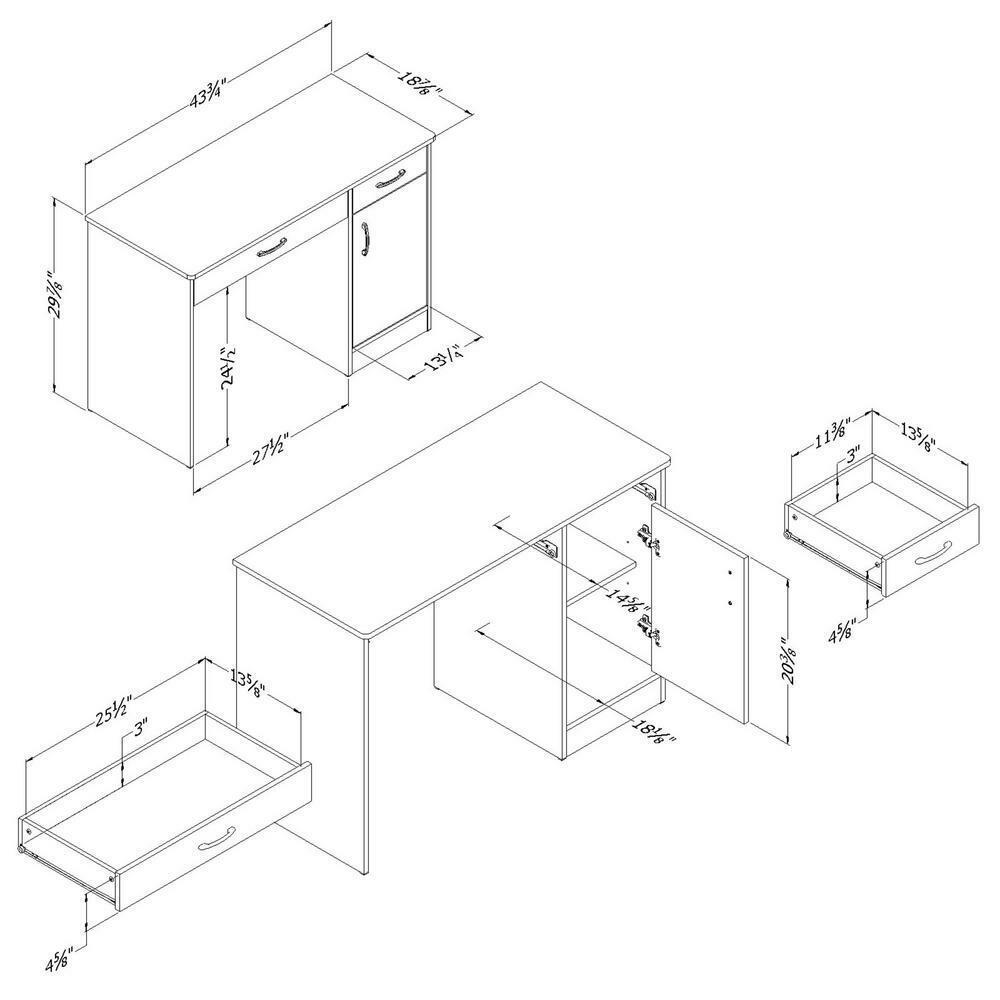 43¾"
18⅞"
29⅞"
24½"
13¼"
27½"
11⅜"
13⅝"
3"
4⅝"
14⅝"
20⅜"
18⅛"
25½"
13⅝"
3"
4⅝"