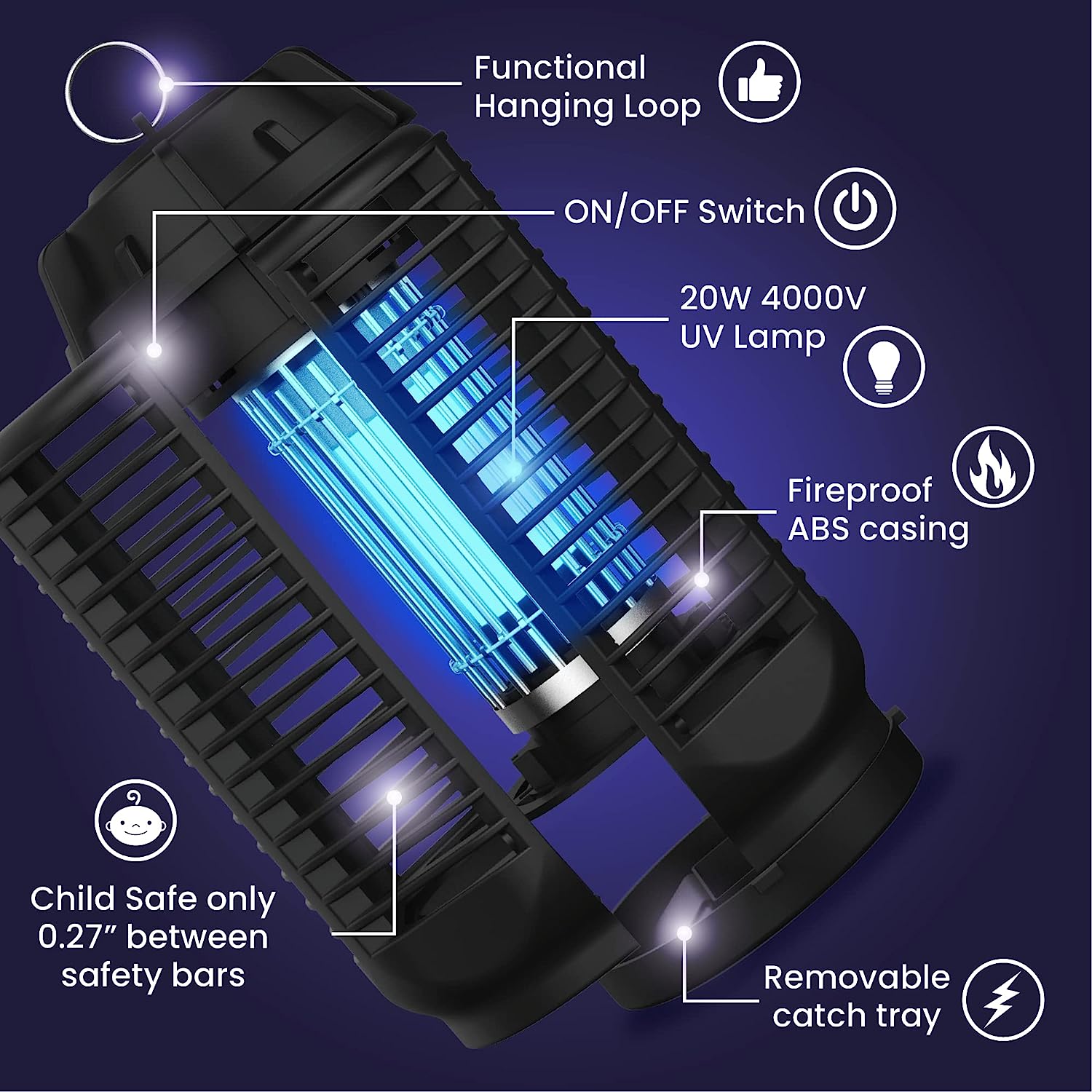 Functional Hanging Loop

ON/OFF Switch

20W 4000V UV Lamp

Fireproof ABS casing

Child Safe only 0.27" between safety bars

Removable catch tray