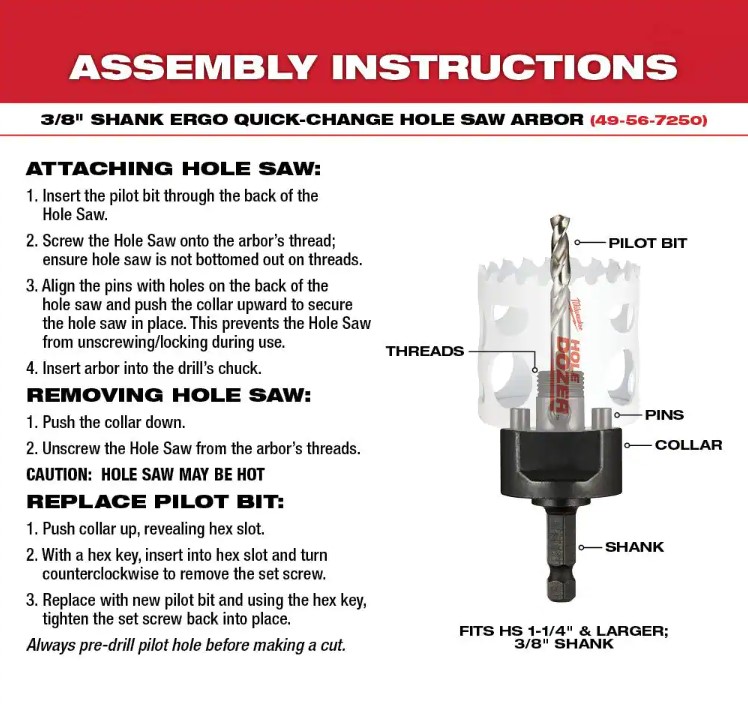 ASSEMBLY INSTRUCTIONS

3/8" SHANK ERGO QUICK-CHANGE HOLE SAW ARBOR (49-56-7250)

ATTACHING HOLE SAW:

1. Insert the pilot bit through the back of the Hole Saw.

2. Screw the Hole Saw onto the arbor's thread; ensure hole saw is not bottomed out on threads.

3. Align the pins with holes on the back of the hole saw and push the collar upward to secure the hole saw in place. This prevents the Hole Saw from unscrewing/locking during use.

4. Insert arbor into the drill's chuck.

REMOVING HOLE SAW:

1. Push the collar down.

2. Unscrew the Hole Saw from the arbor's threads.

CAUTION: HOLE SAW MAY BE HOT

REPLACE PILOT BIT:

1. Push collar up, revealing hex slot.

2. With a hex key, insert into hex slot and turn counterclockwise to remove the set screw.

3. Replace with new pilot bit and using the hex key, tighten the set screw back into place.

Always pre-drill pilot hole before making a cut.

PILOT BIT

Milwaukee

HOLE DOZER

THREADS

PINS

COLLAR

SHANK

FITS HS 1-1/4" & LARGER; 3/8" SHANK