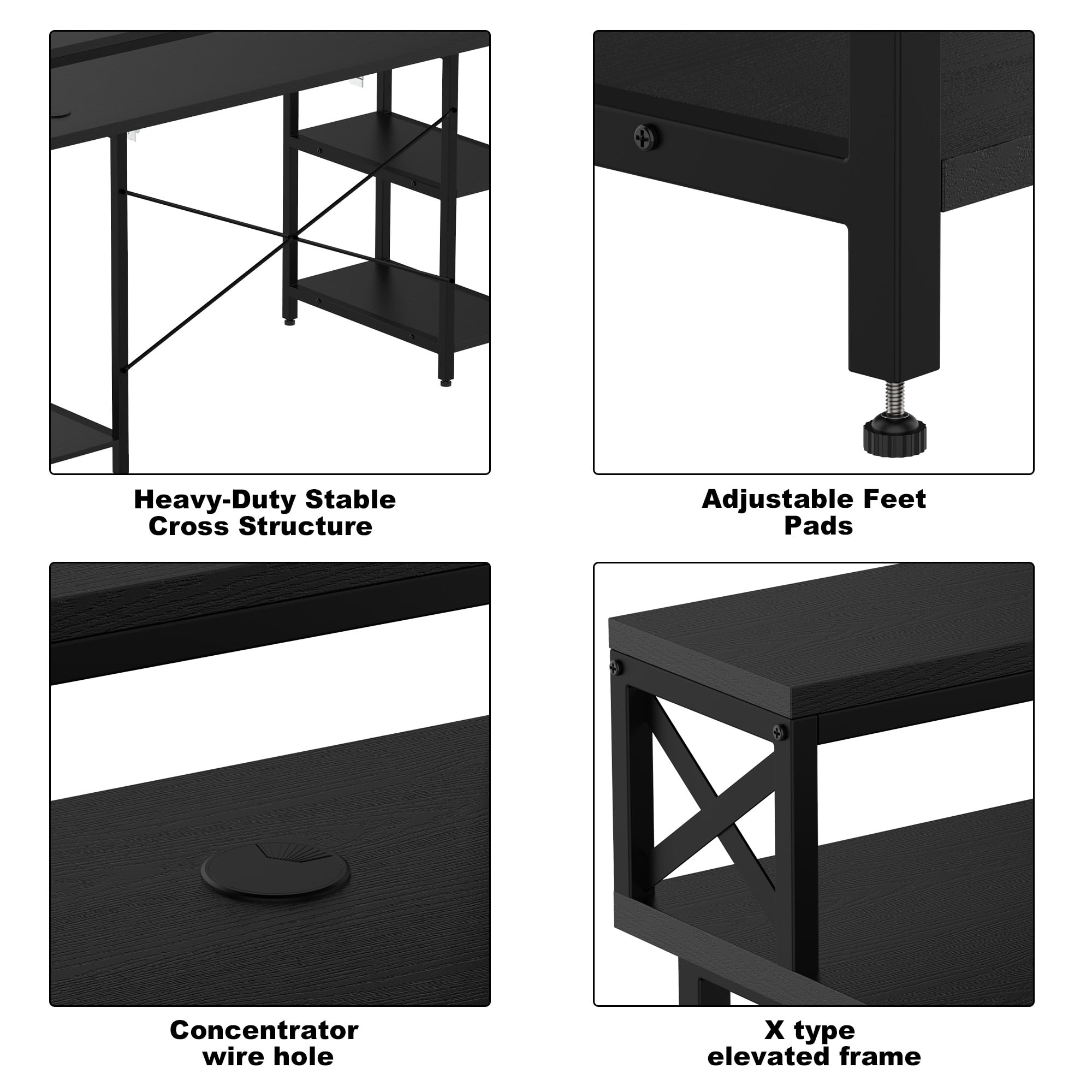 Heavy-Duty Stable Cross Structure

Adjustable Feet Pads

Concentrator wire hole

X type elevated frame