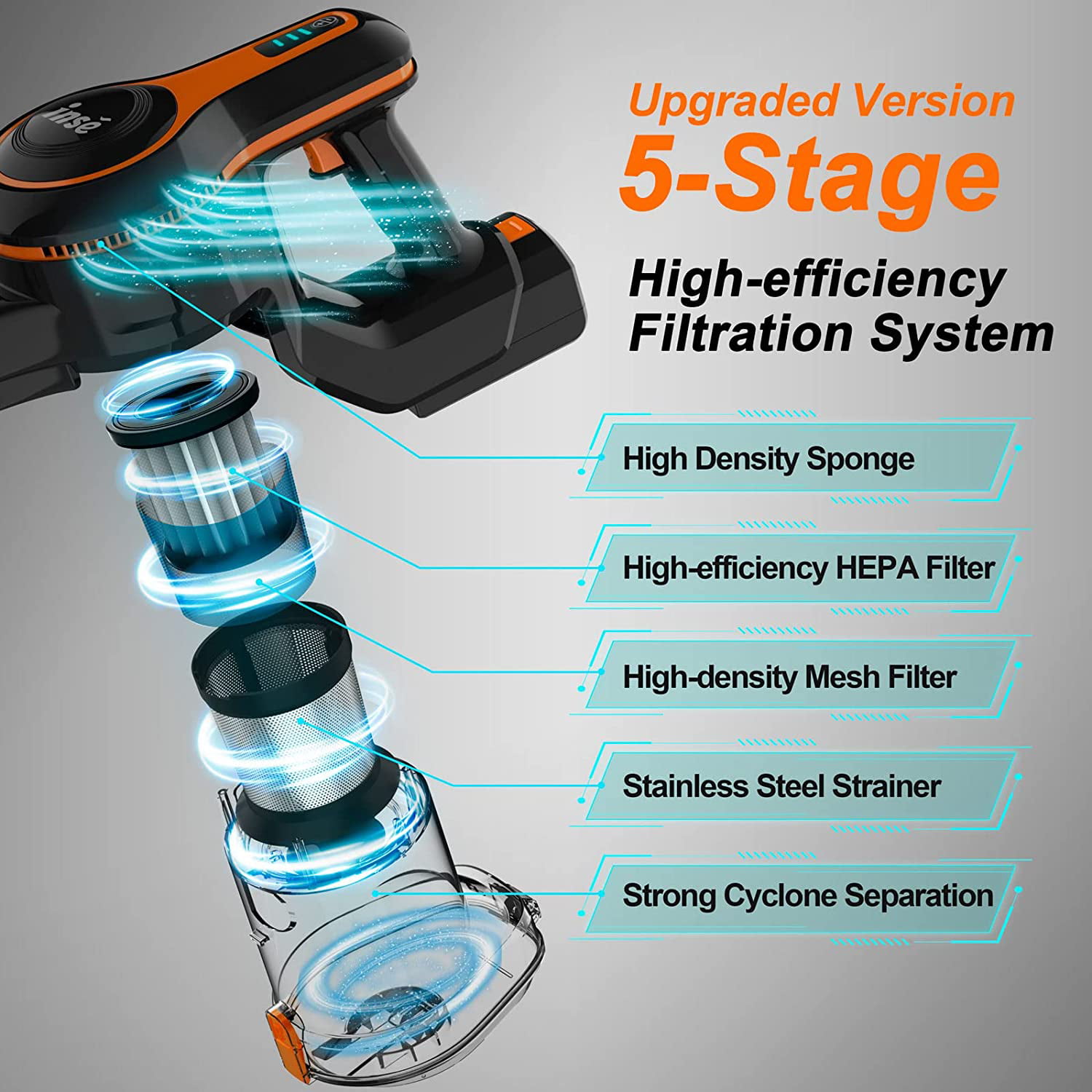 inse

Upgraded Version
5-Stage
High-efficiency Filtration System

High Density Sponge

High-efficiency HEPA Filter

High-density Mesh Filter

Stainless Steel Strainer

Strong Cyclone Separation